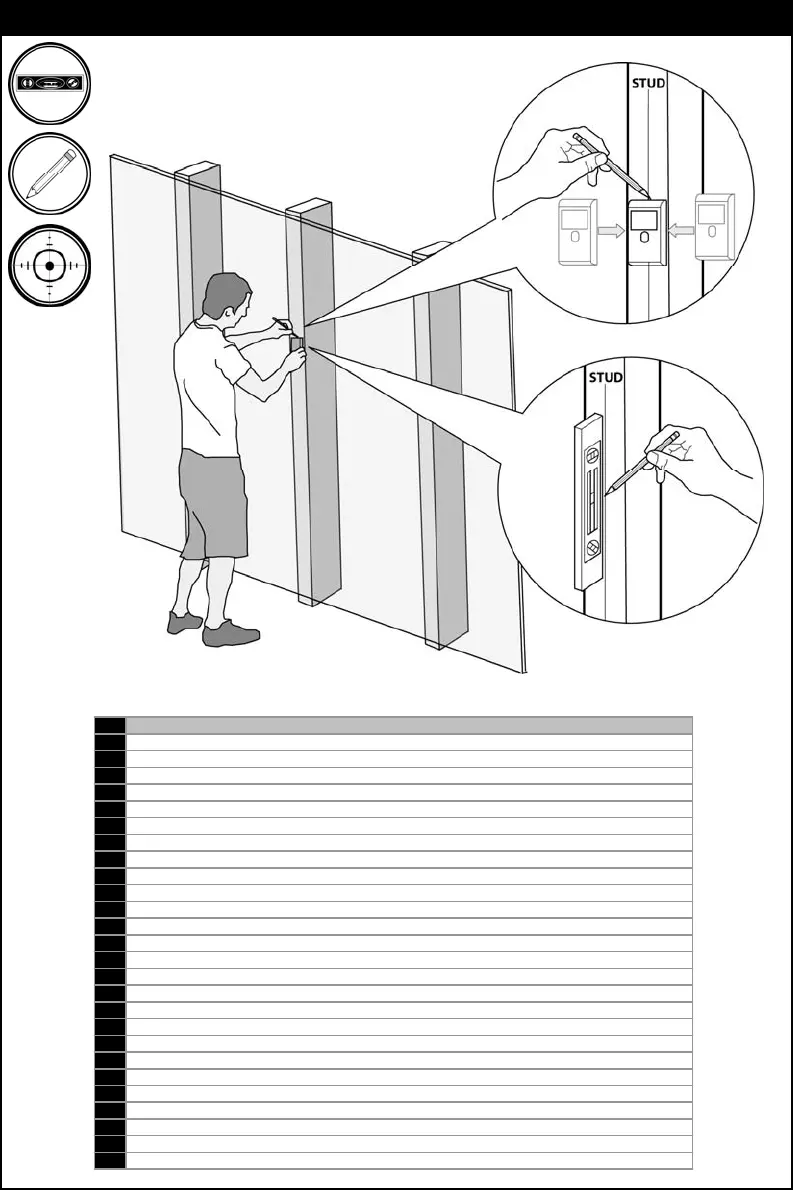 STUD

STUD