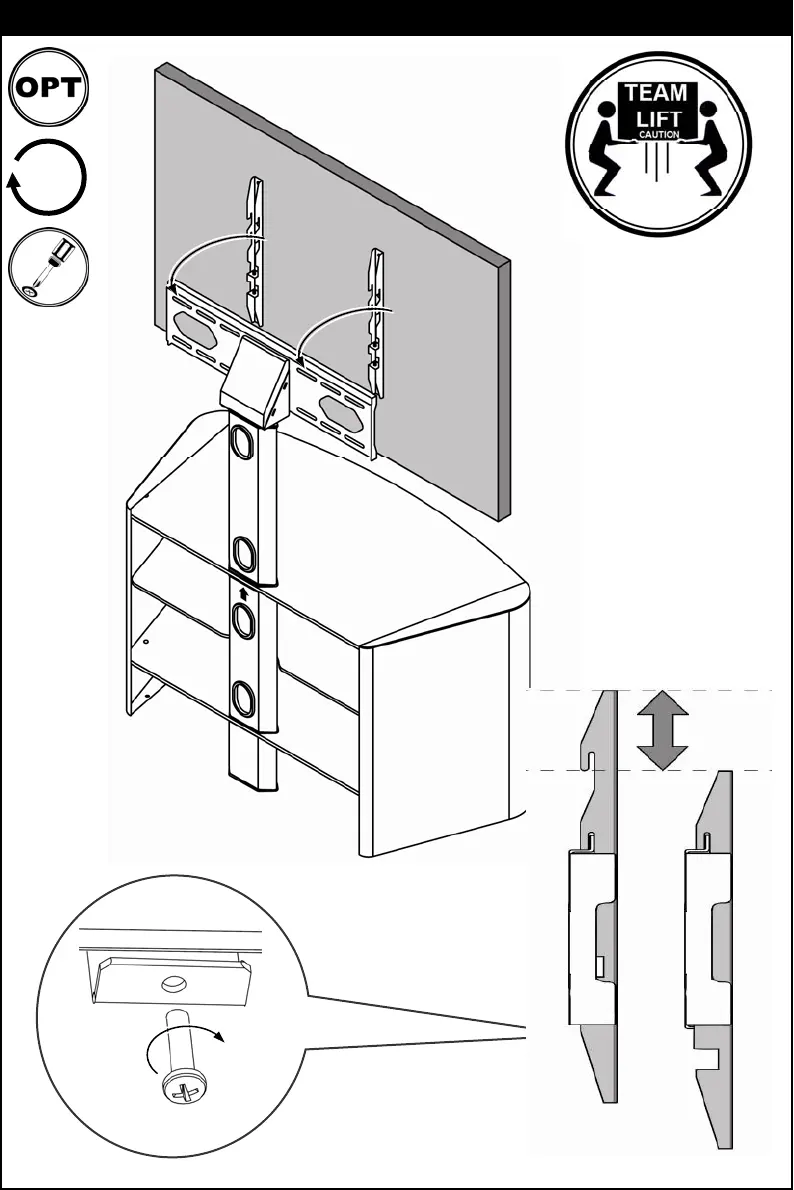 OPT

TEAM
LIFT
CAUTION