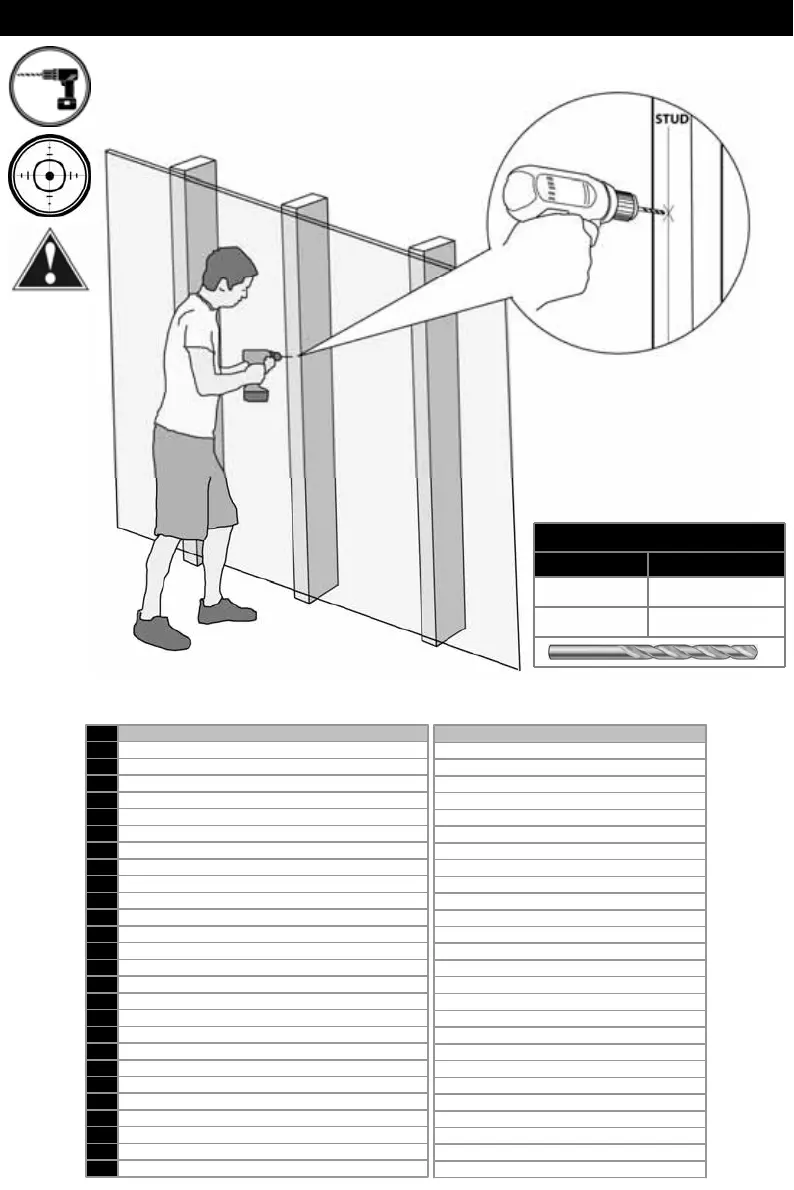 STUD