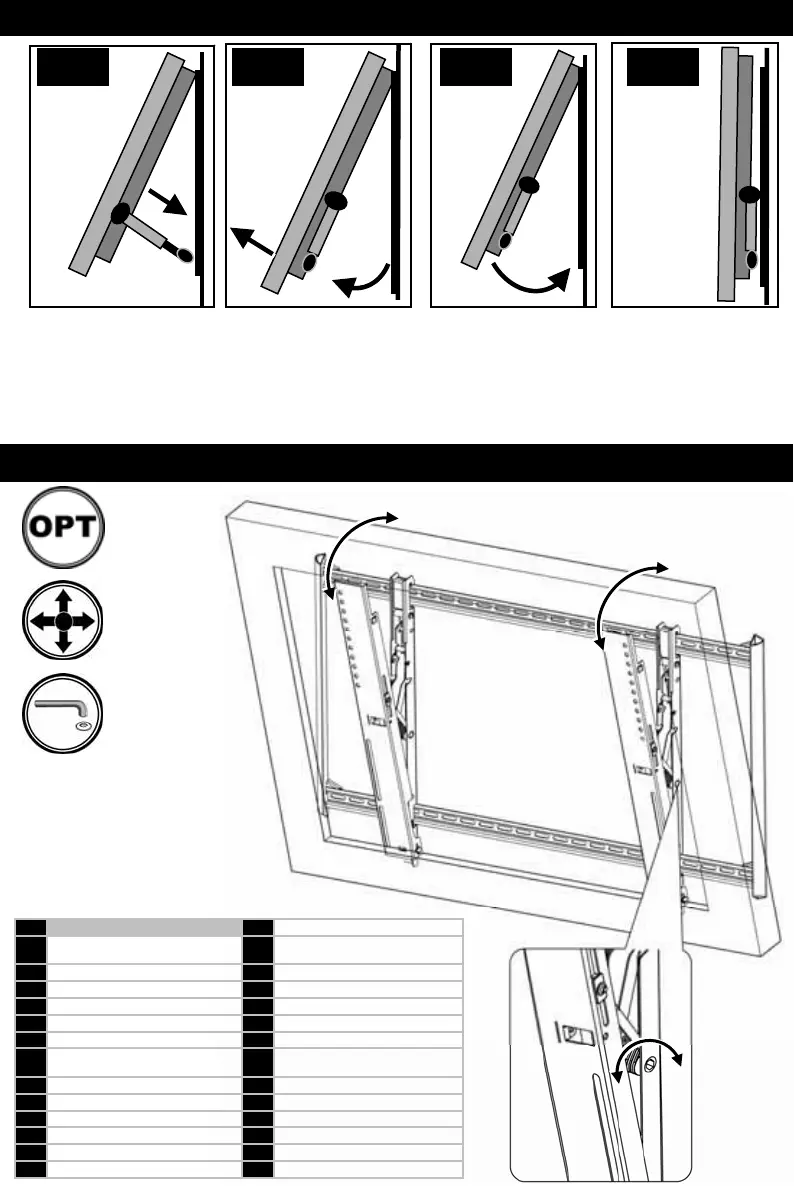 OPT