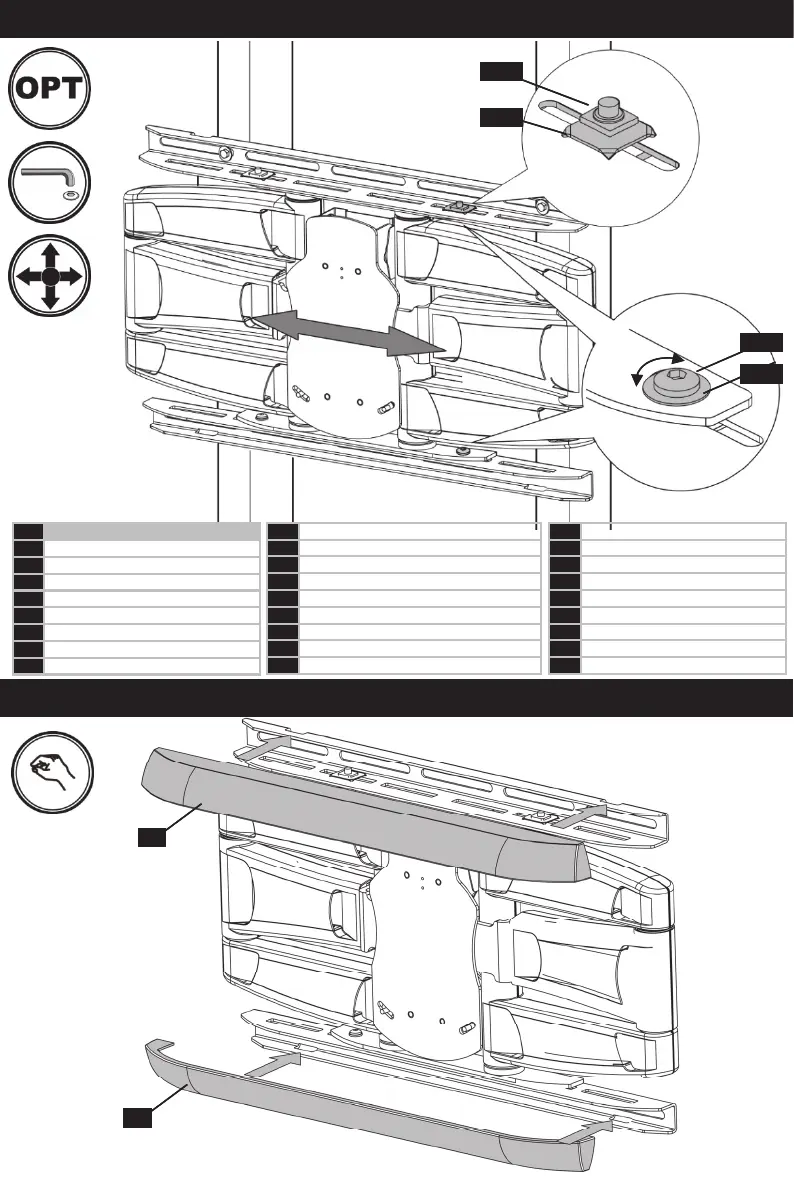 OPT