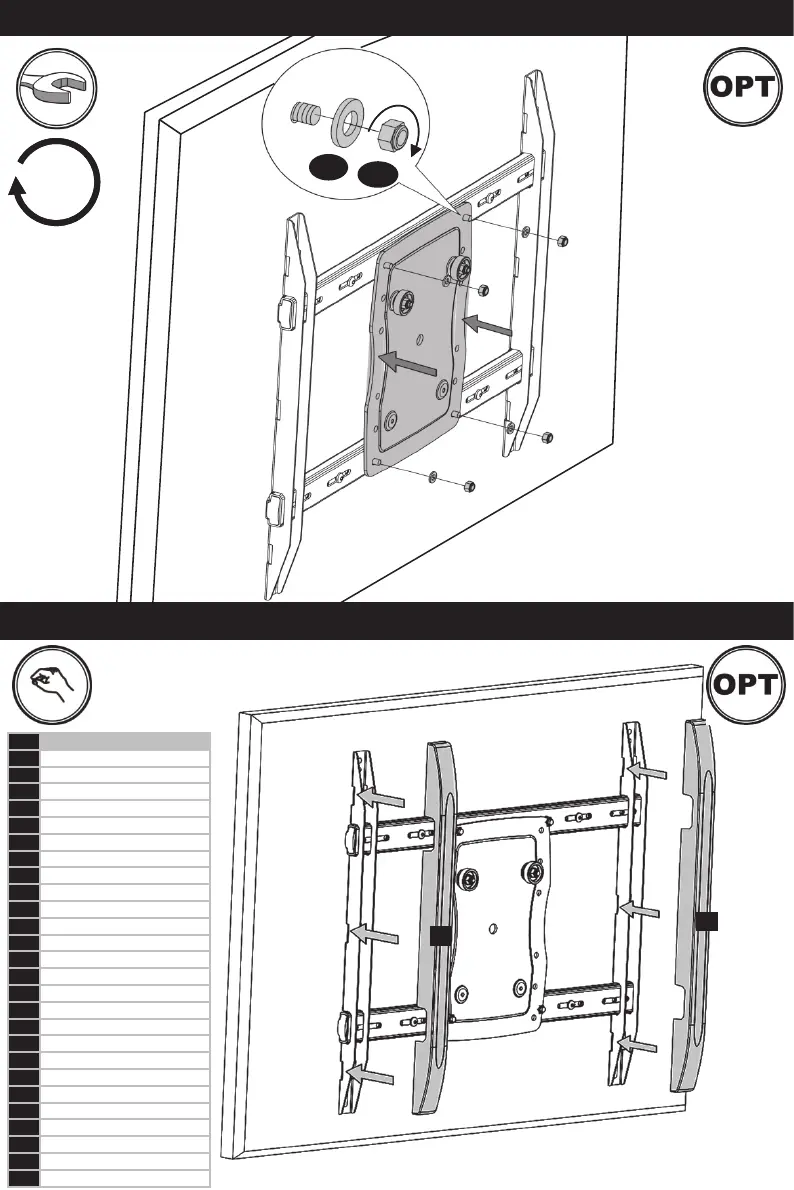 OPT

OPT