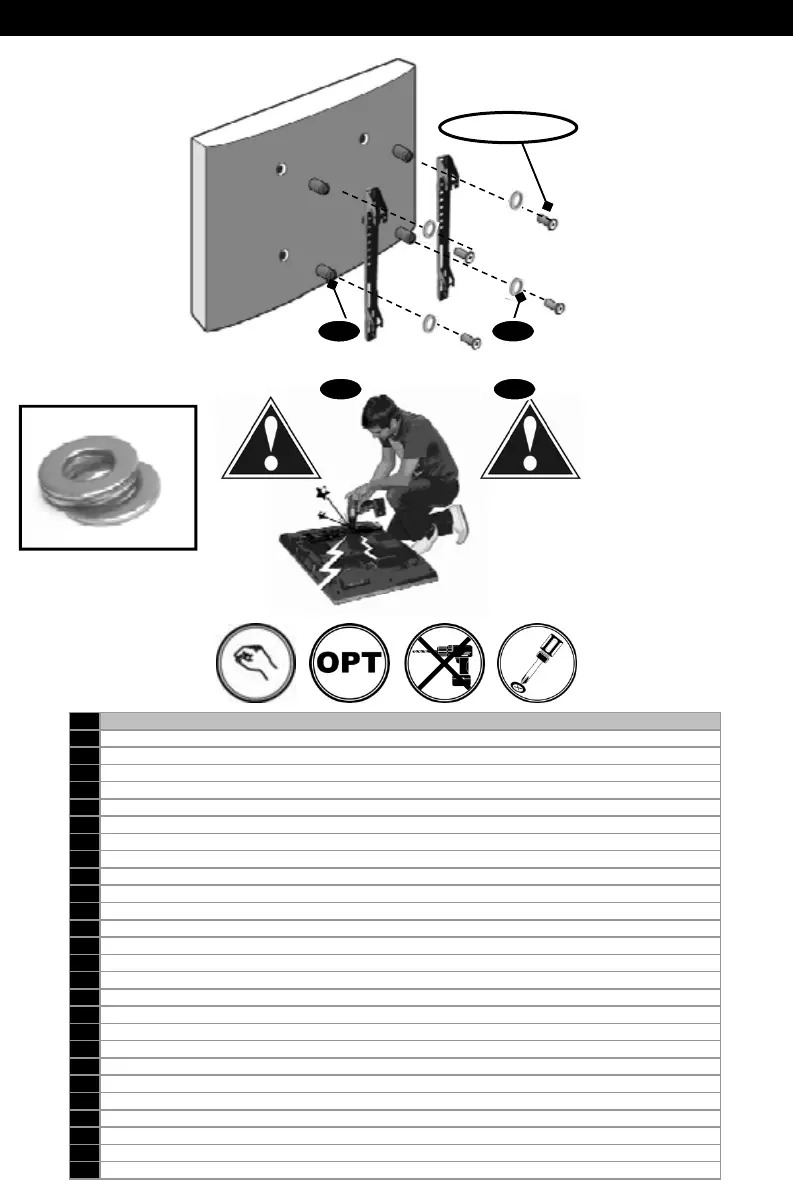 OPT