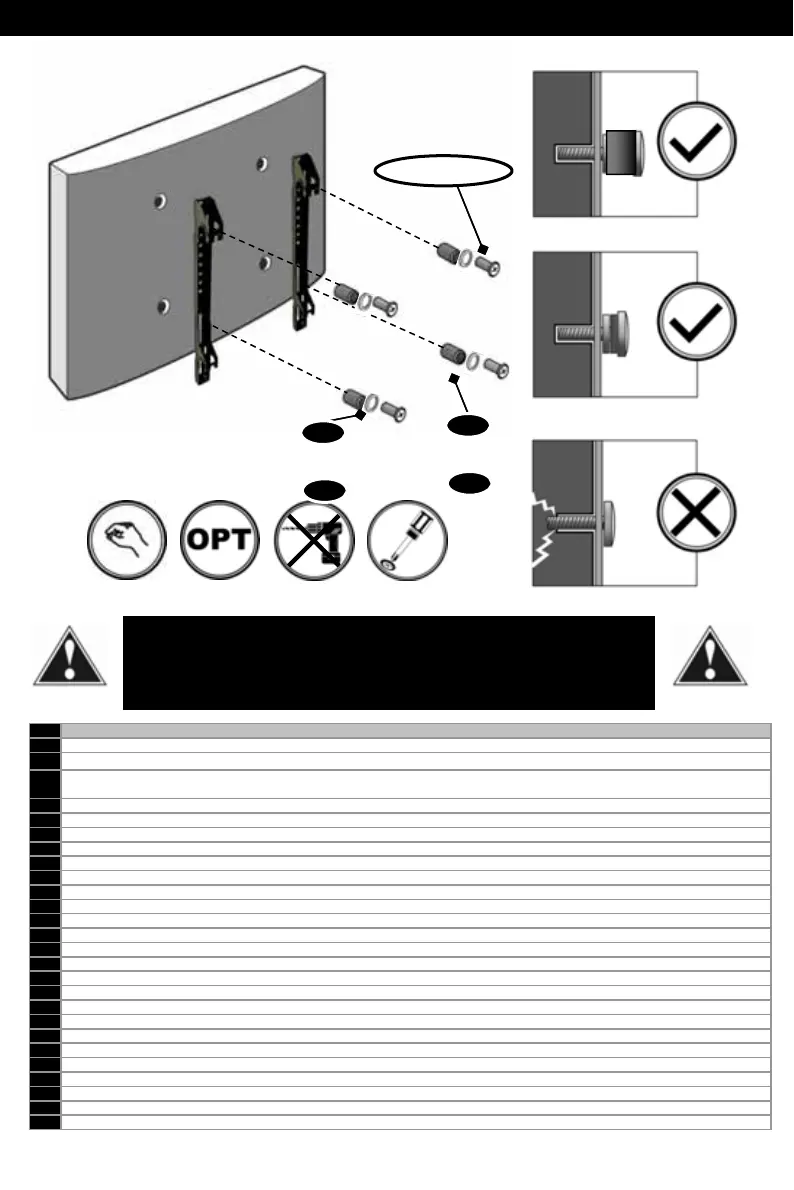 OPT