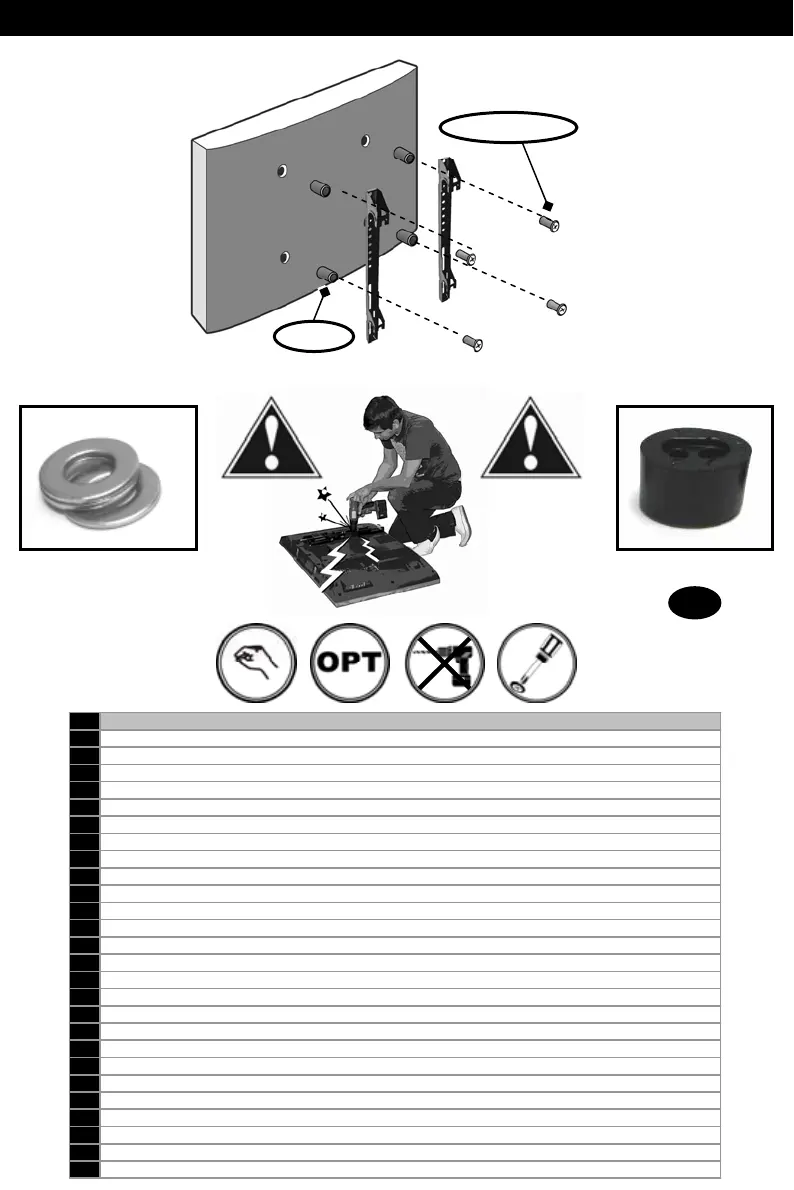 OPT