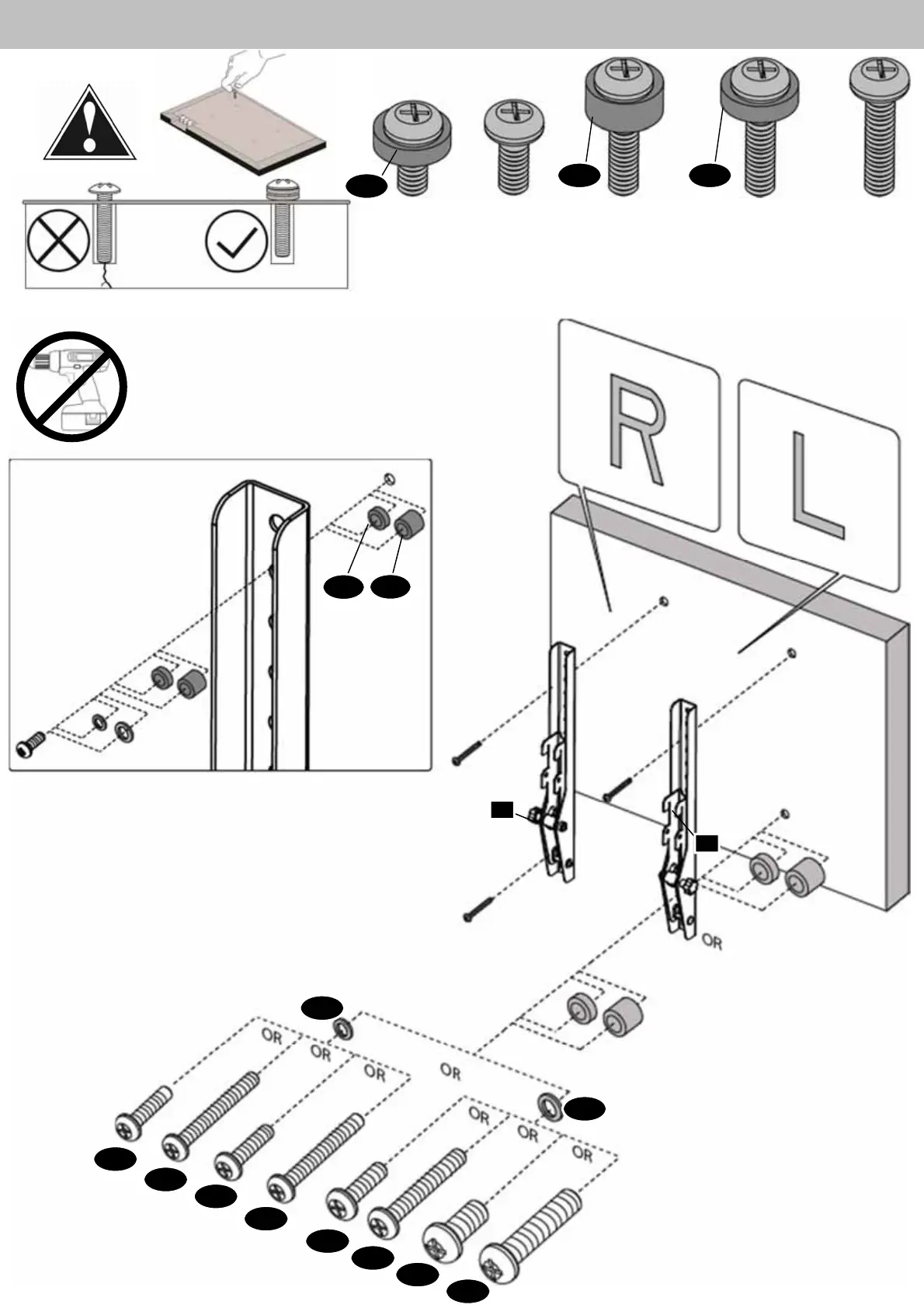 R

L

OR

OR

OR

OR

OR

OR

OR

OR