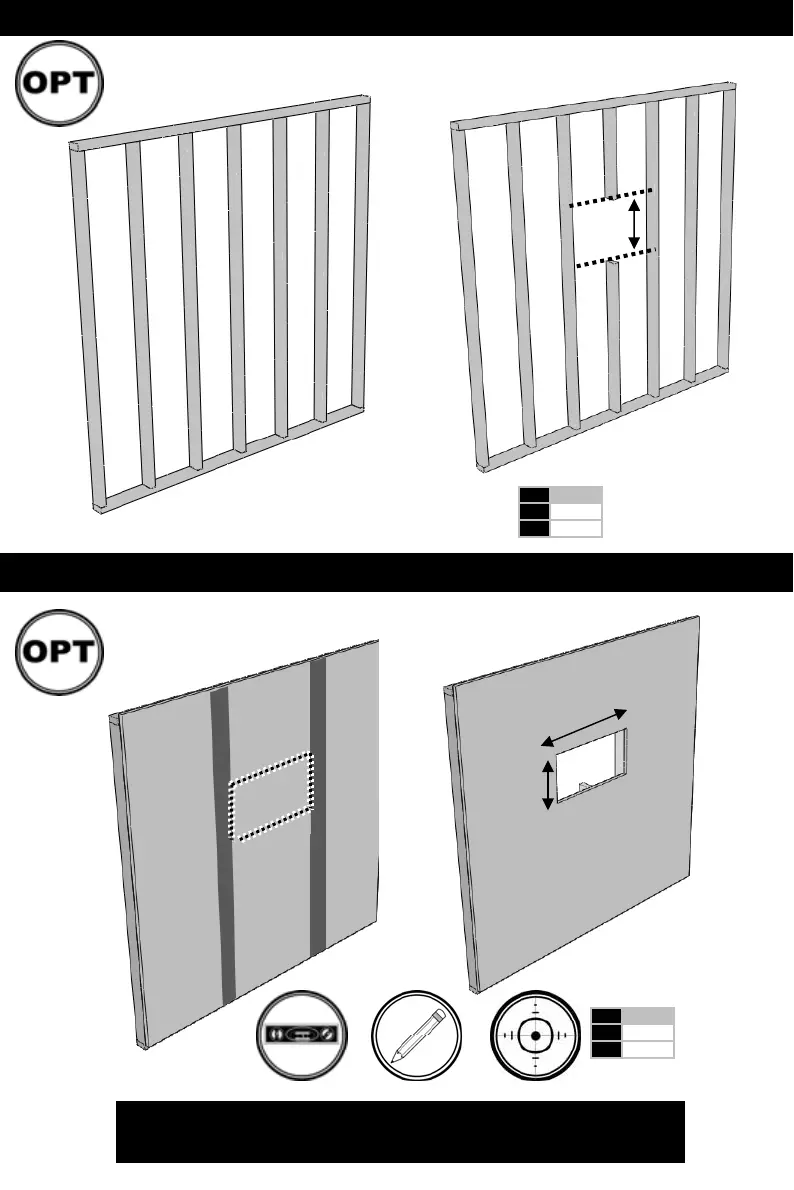 OPT

OPT