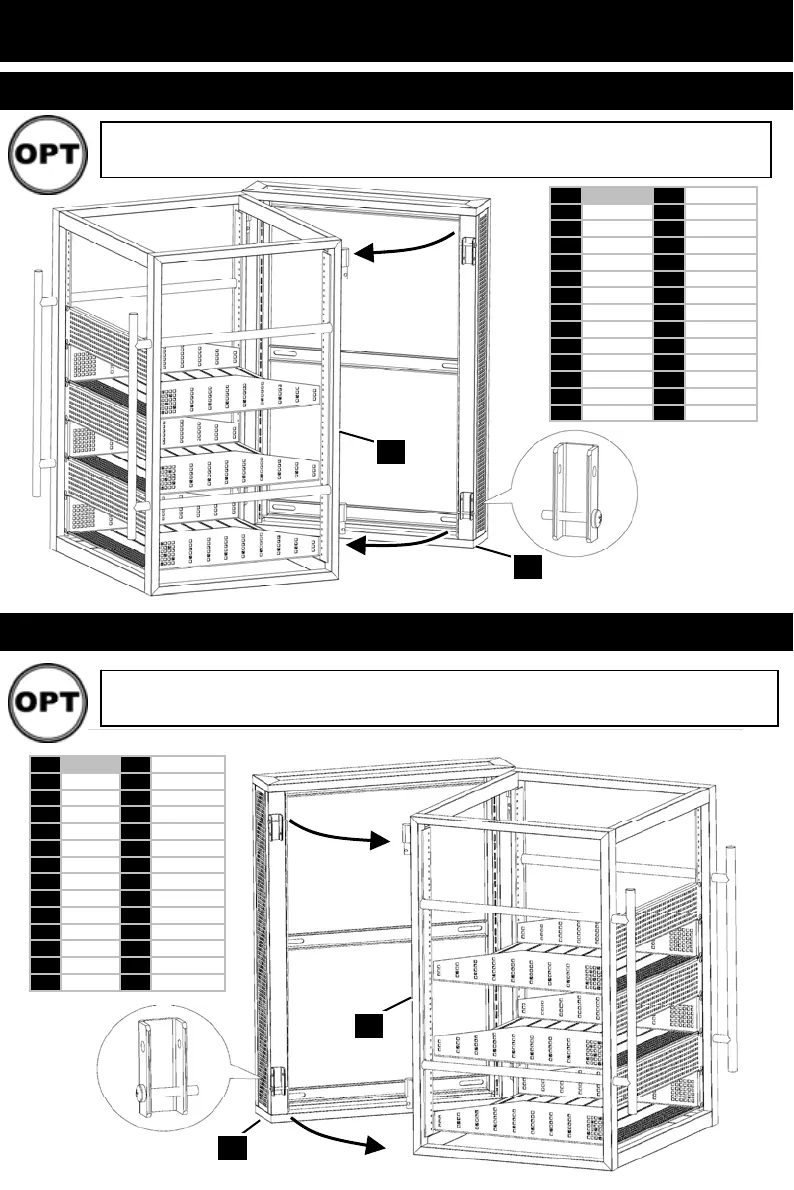 OPT

OPT