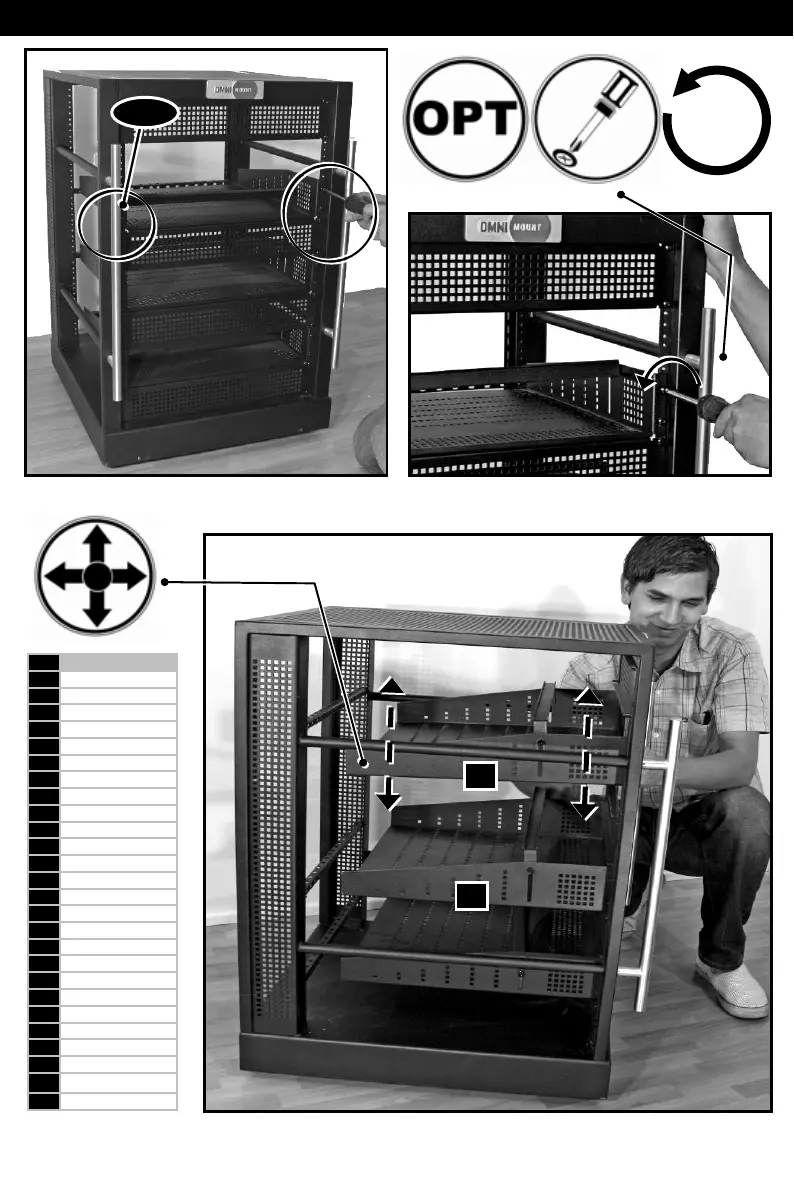 OMNI MOUNT

OPT

OMNI MOUNT