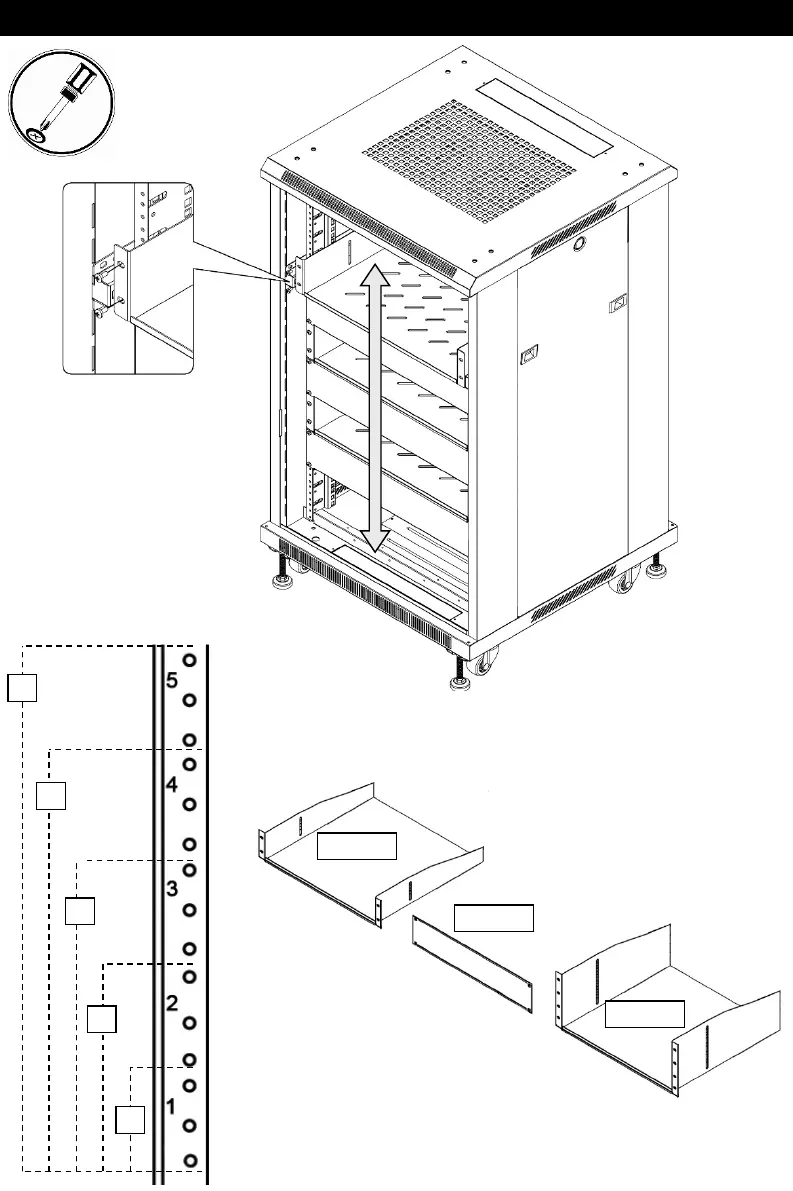 5
4
3
2
1