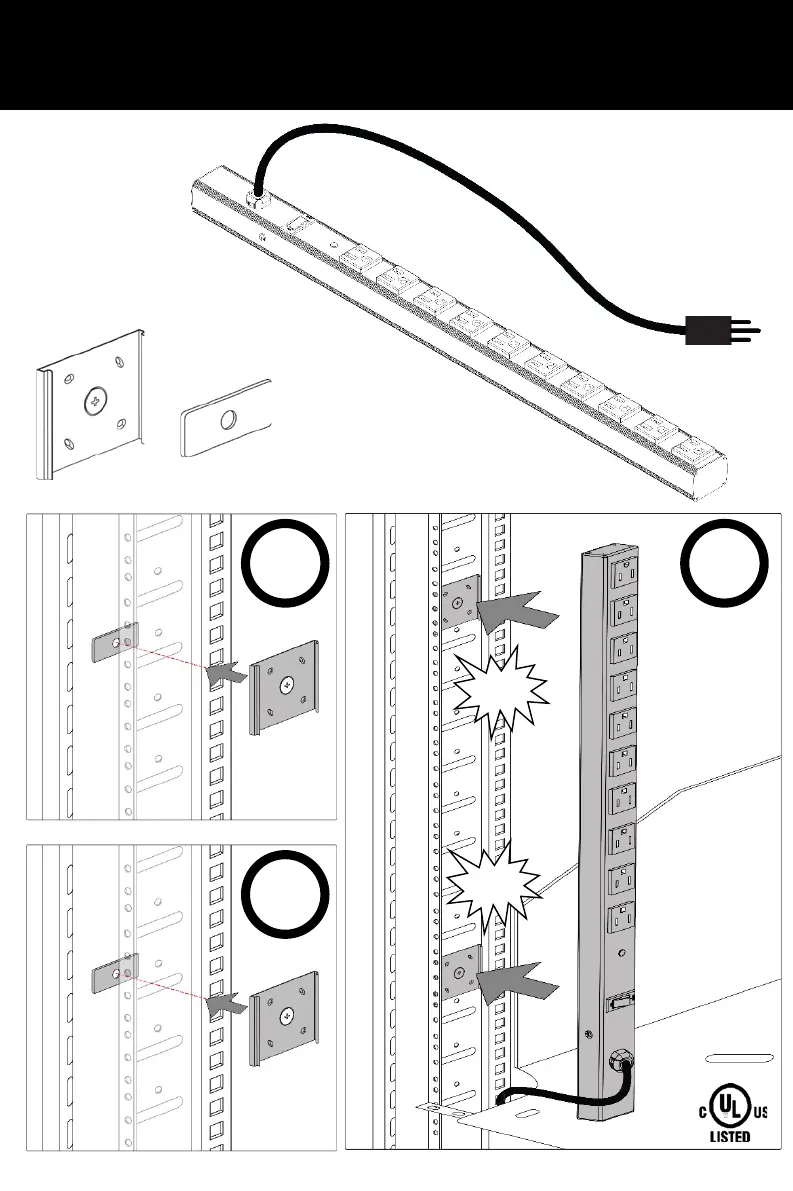 C UL US
LISTED