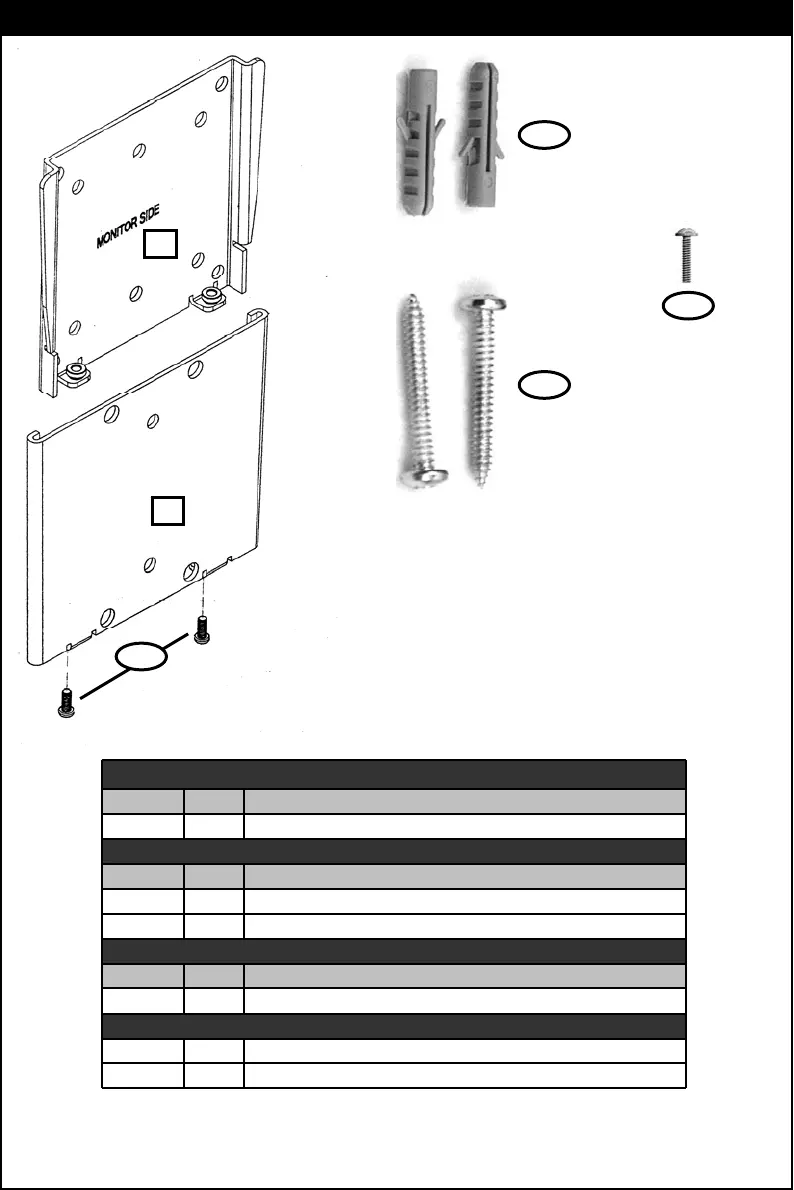 MONITOR SIDE