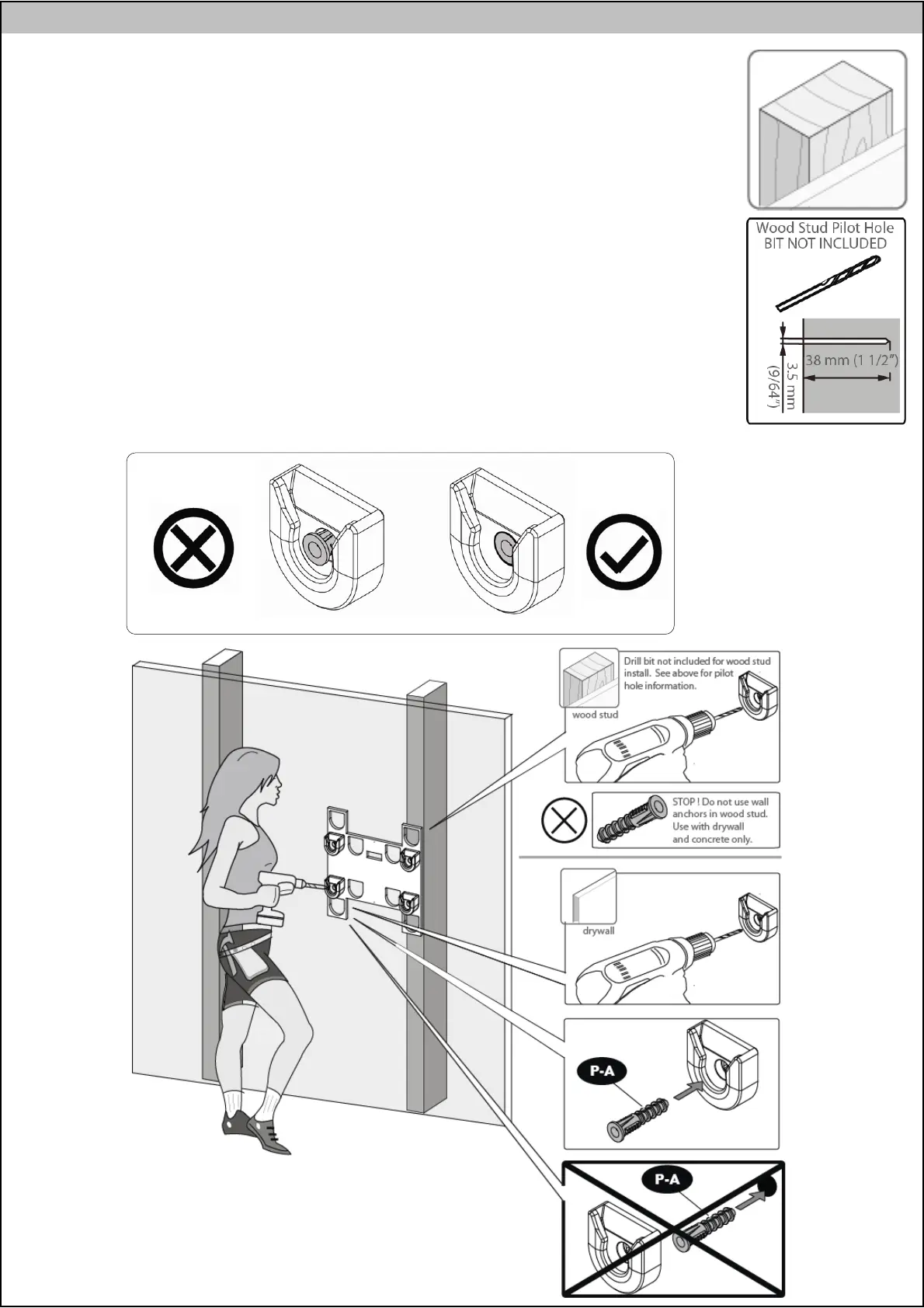 Wood Stud Pilot Hole
BIT NOT INCLUDED

3.5 mm (9/64")

38 mm (1 1/2")

Drill bit not included for wood stud install. See above for pilot hole information.

wood stud

STOP ! Do not use wall anchors in wood stud. Use with drywall and concrete only.

drywall

P-A

P-A