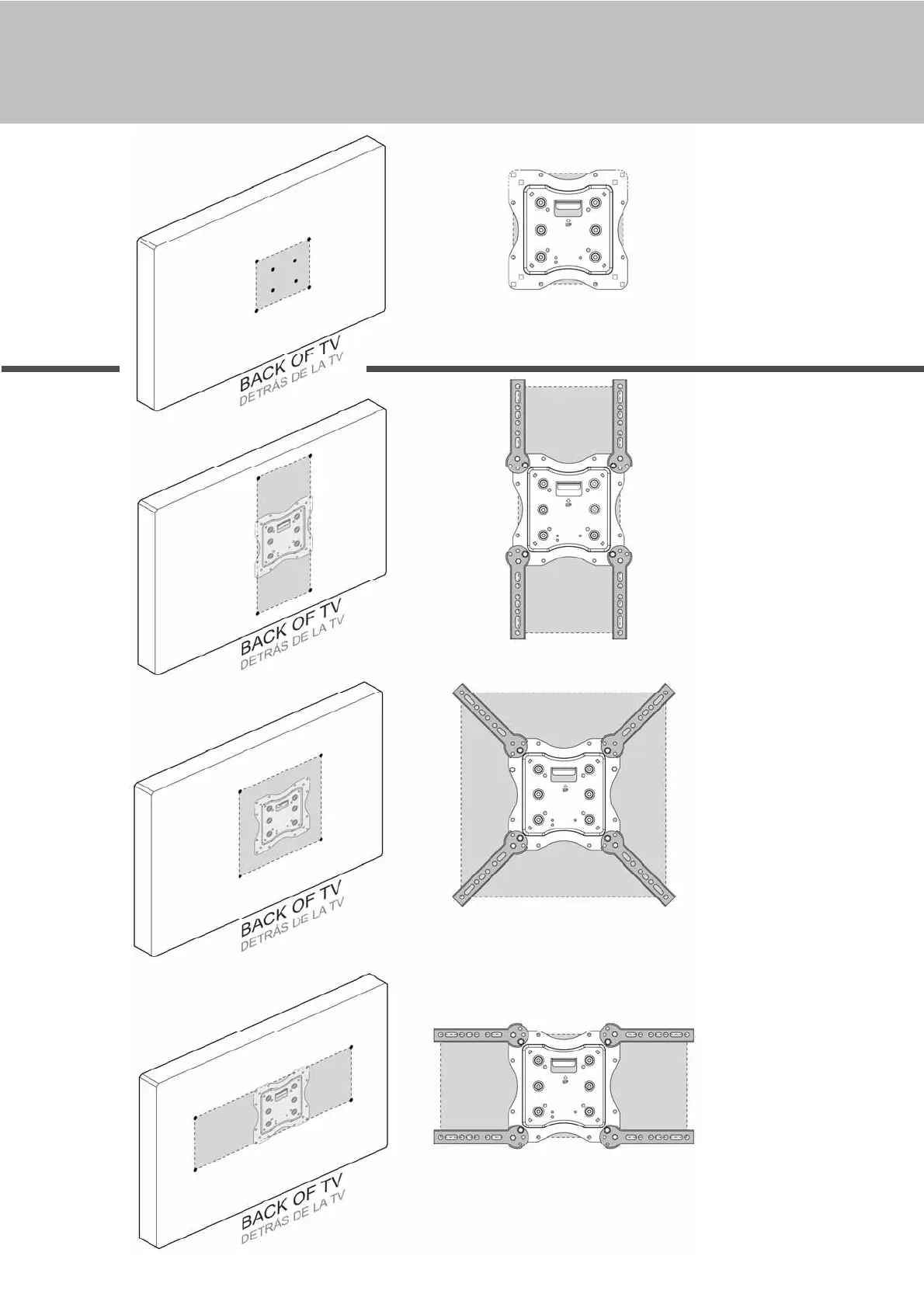 BACK OF TV
DETRÁS DE LA TV

UP

BACK OF TV
DETRÁS DE LA TV

UP

BACK OF TV
DETRÁS DE LA TV

UP

BACK OF TV
DETRÁS DE LA TV

UP