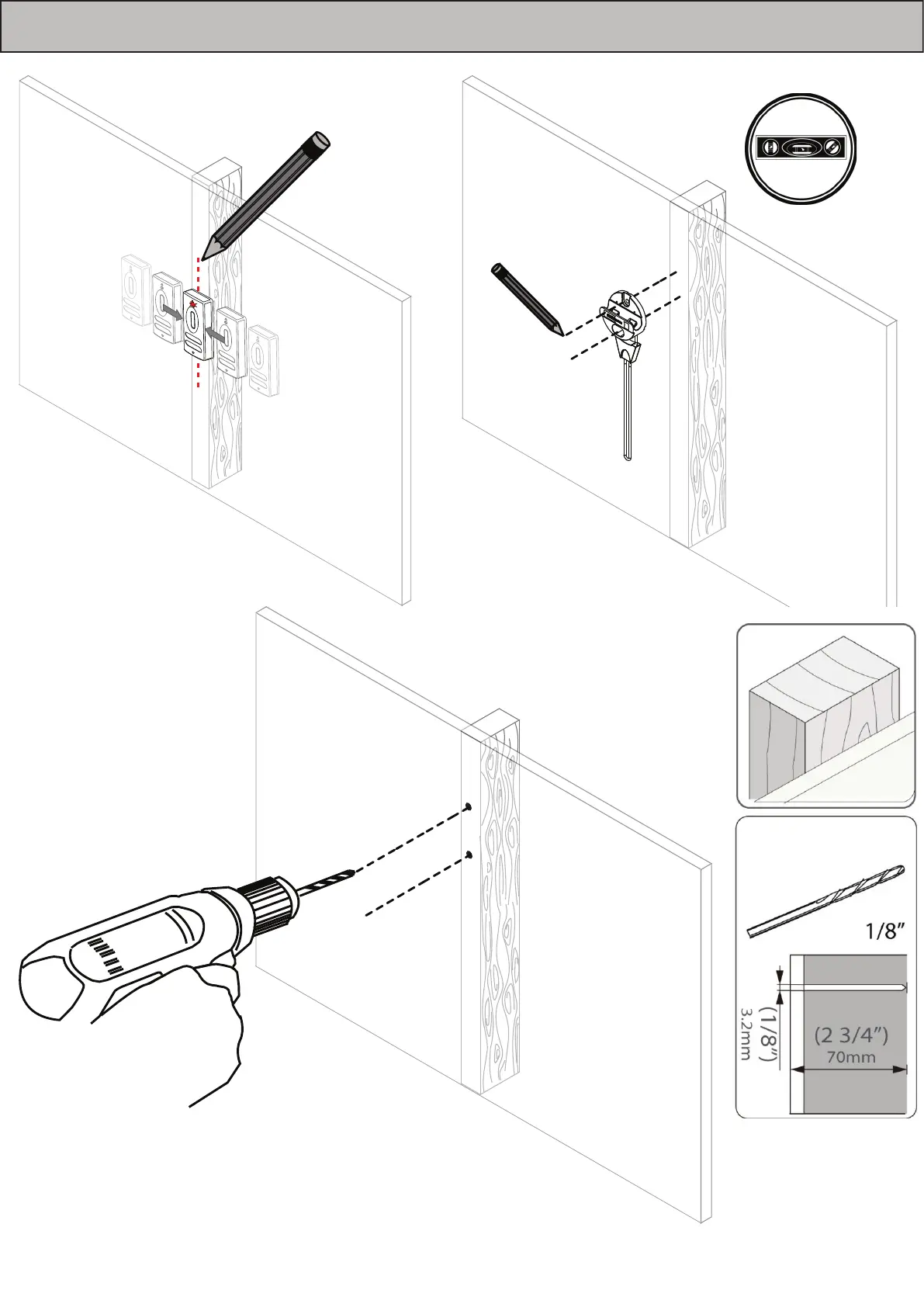 1/8″

(1/8″)
3.2mm

(2 3/4″)
70mm