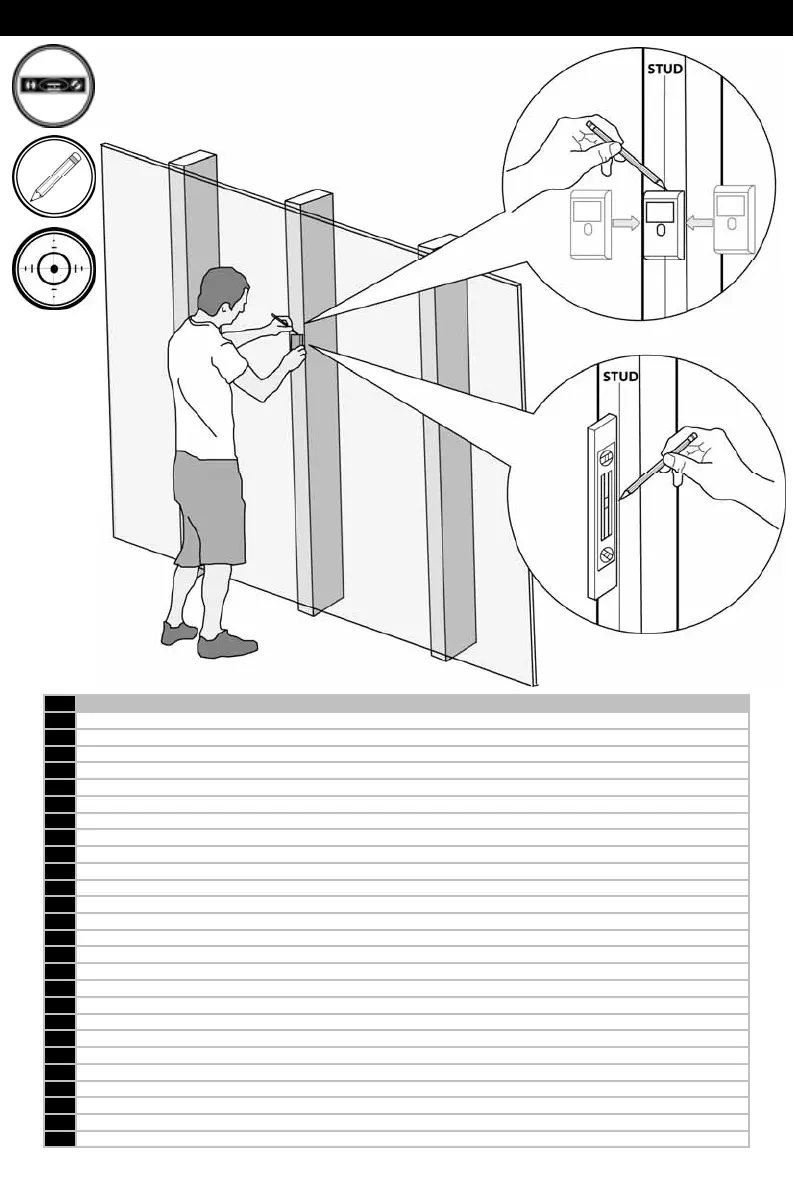 STUD

STUD