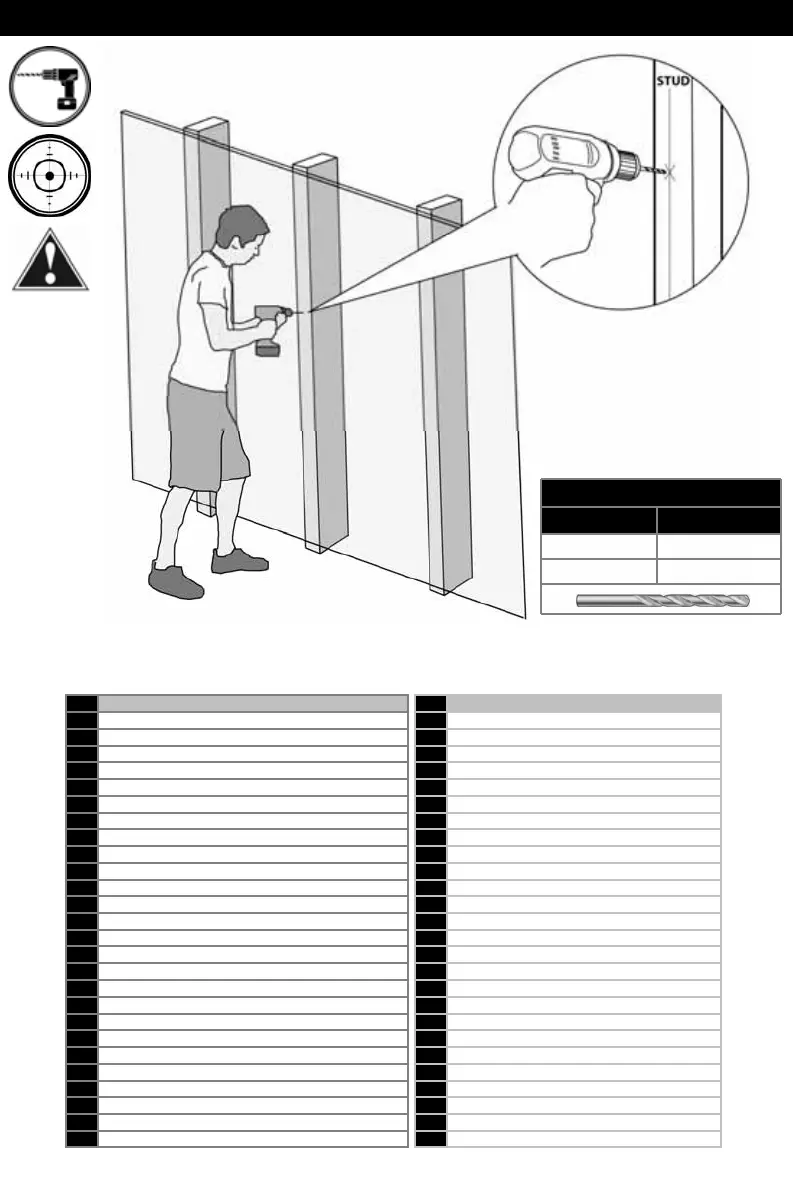 STUD