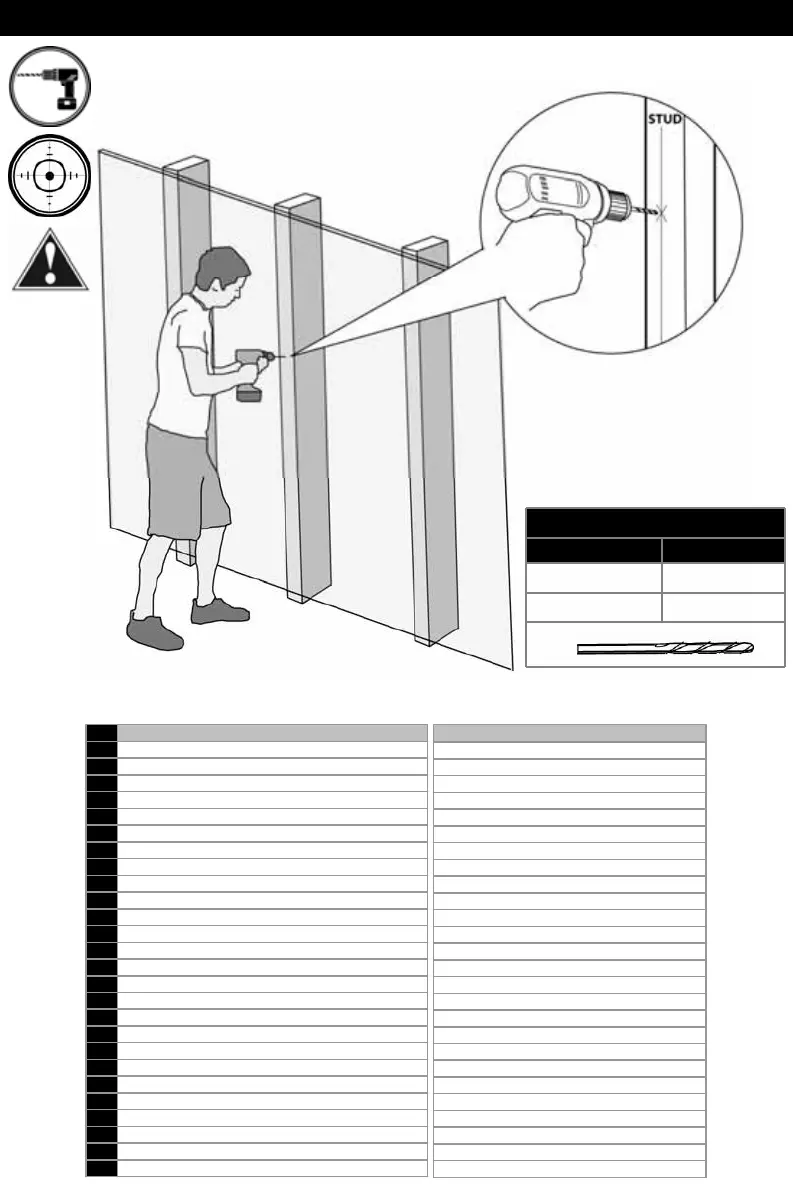 STUD