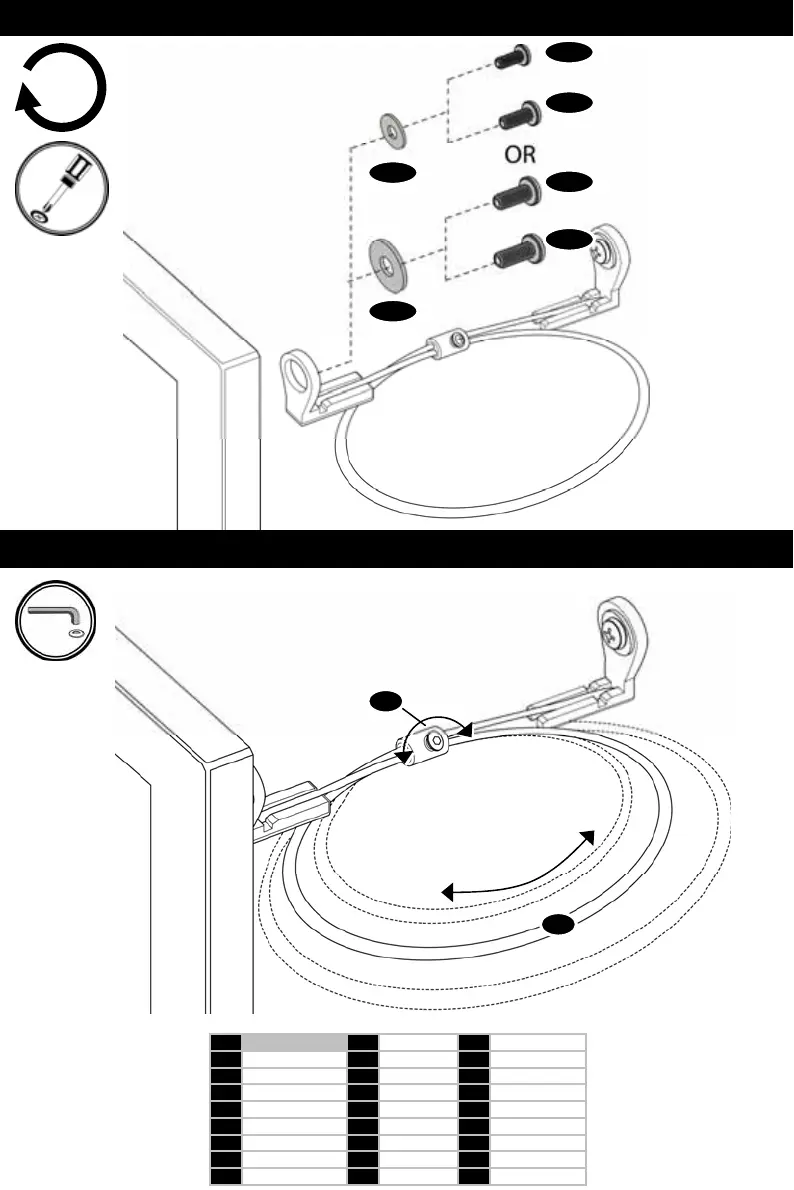 OR