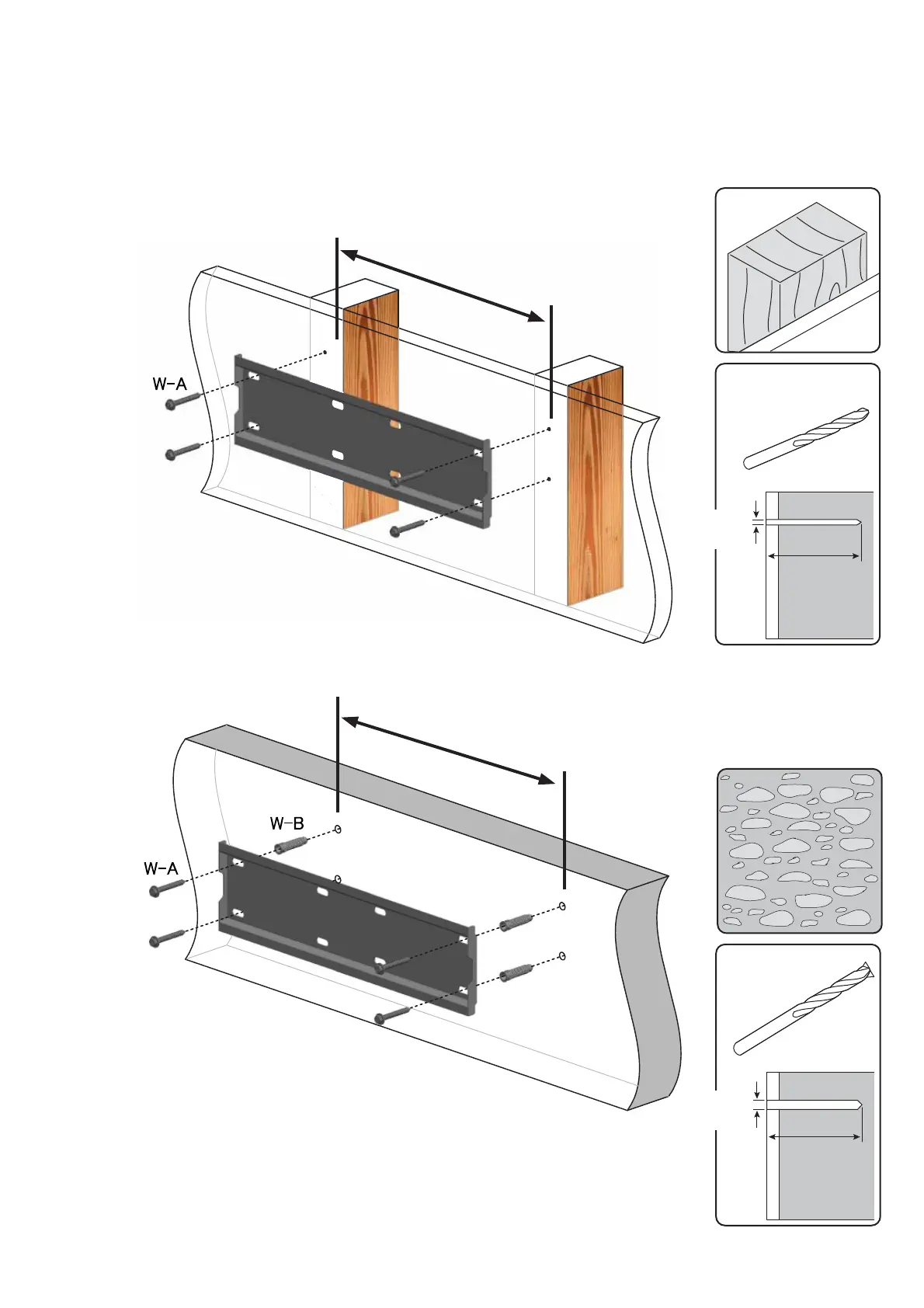 W-A

W-B

W-A