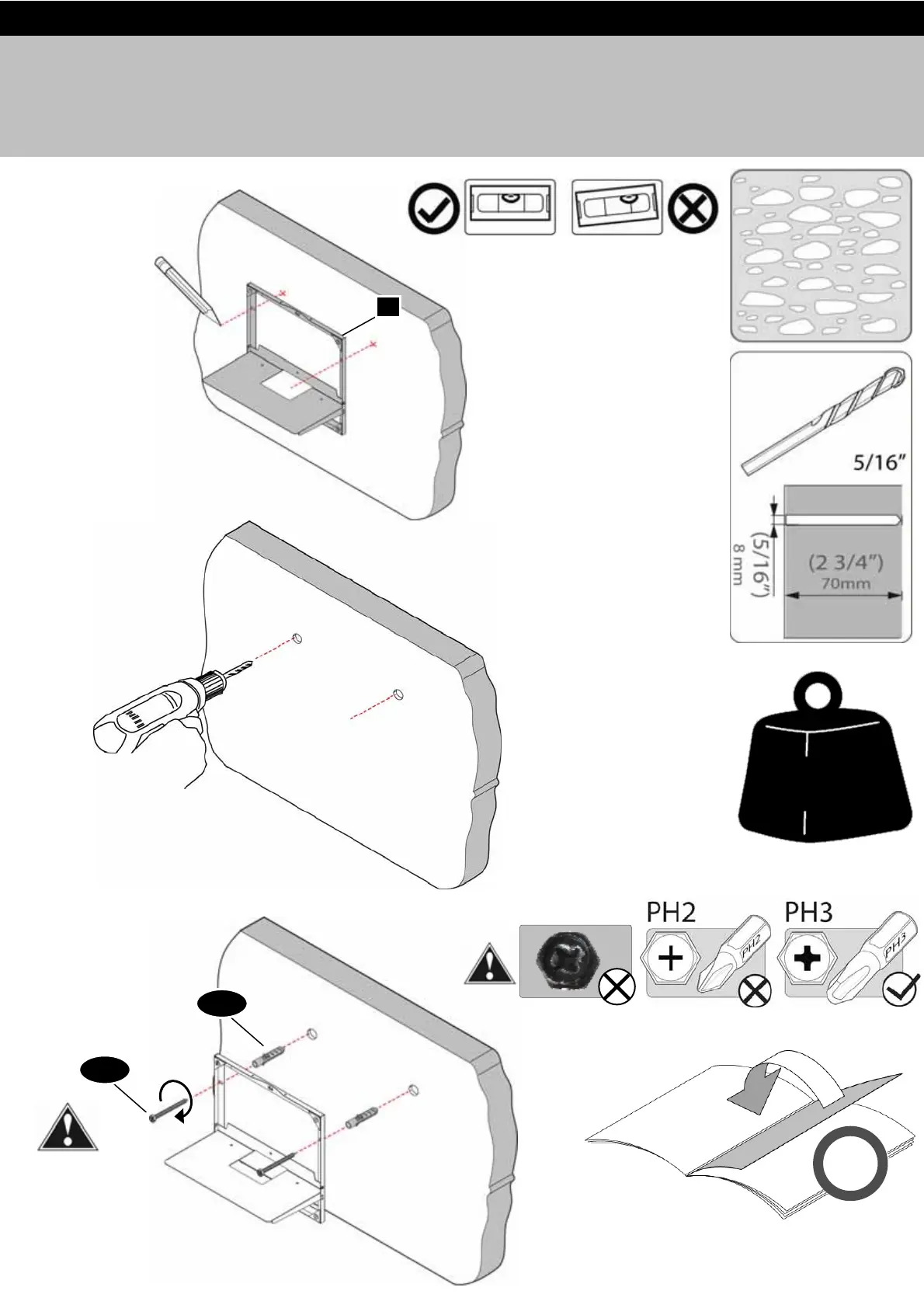 5/16"

(5/16")
8 mm

(2 3/4")
70mm

PH2
PH2

PH3
PH3