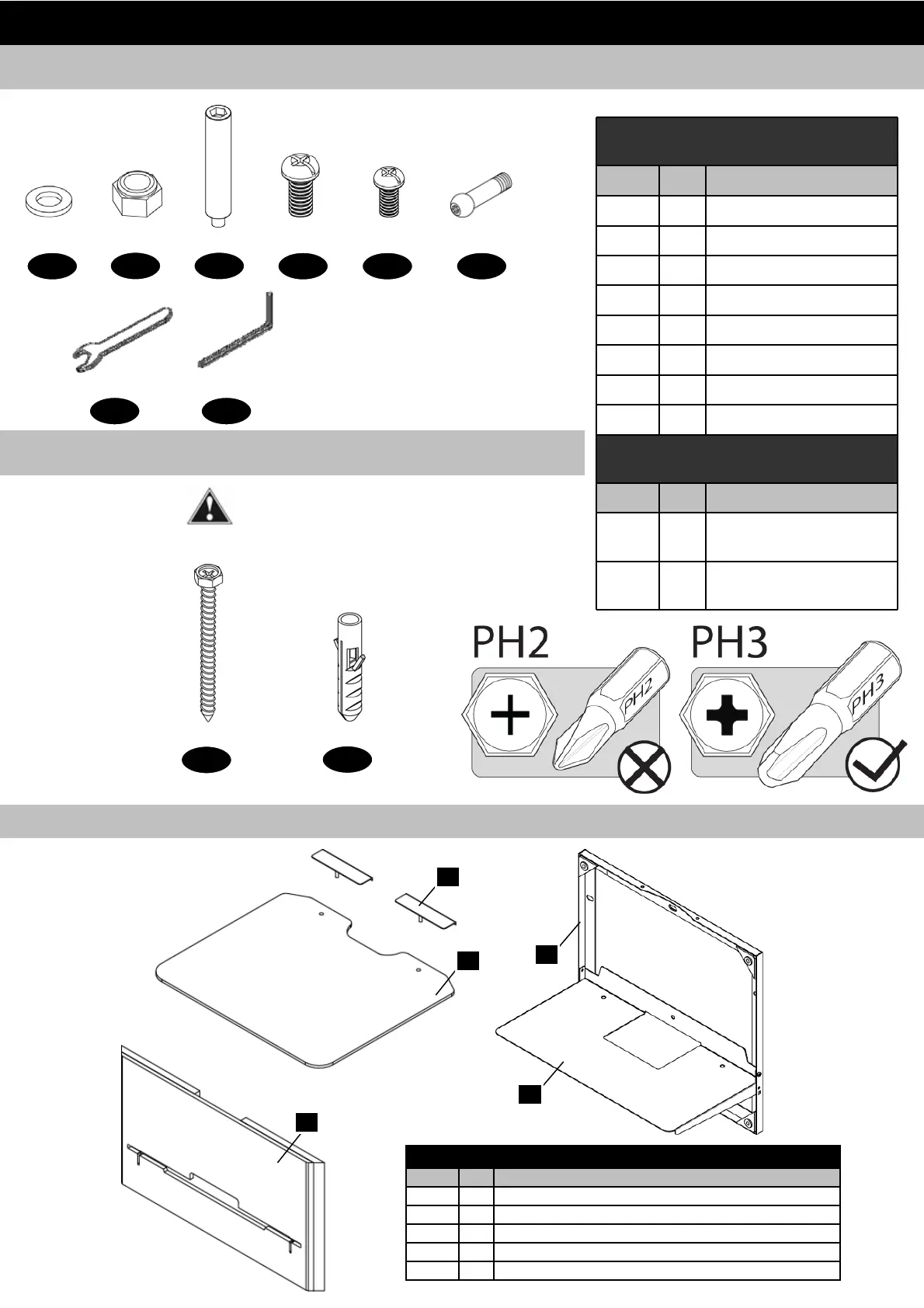 PH2

PH2

PH3

PH3