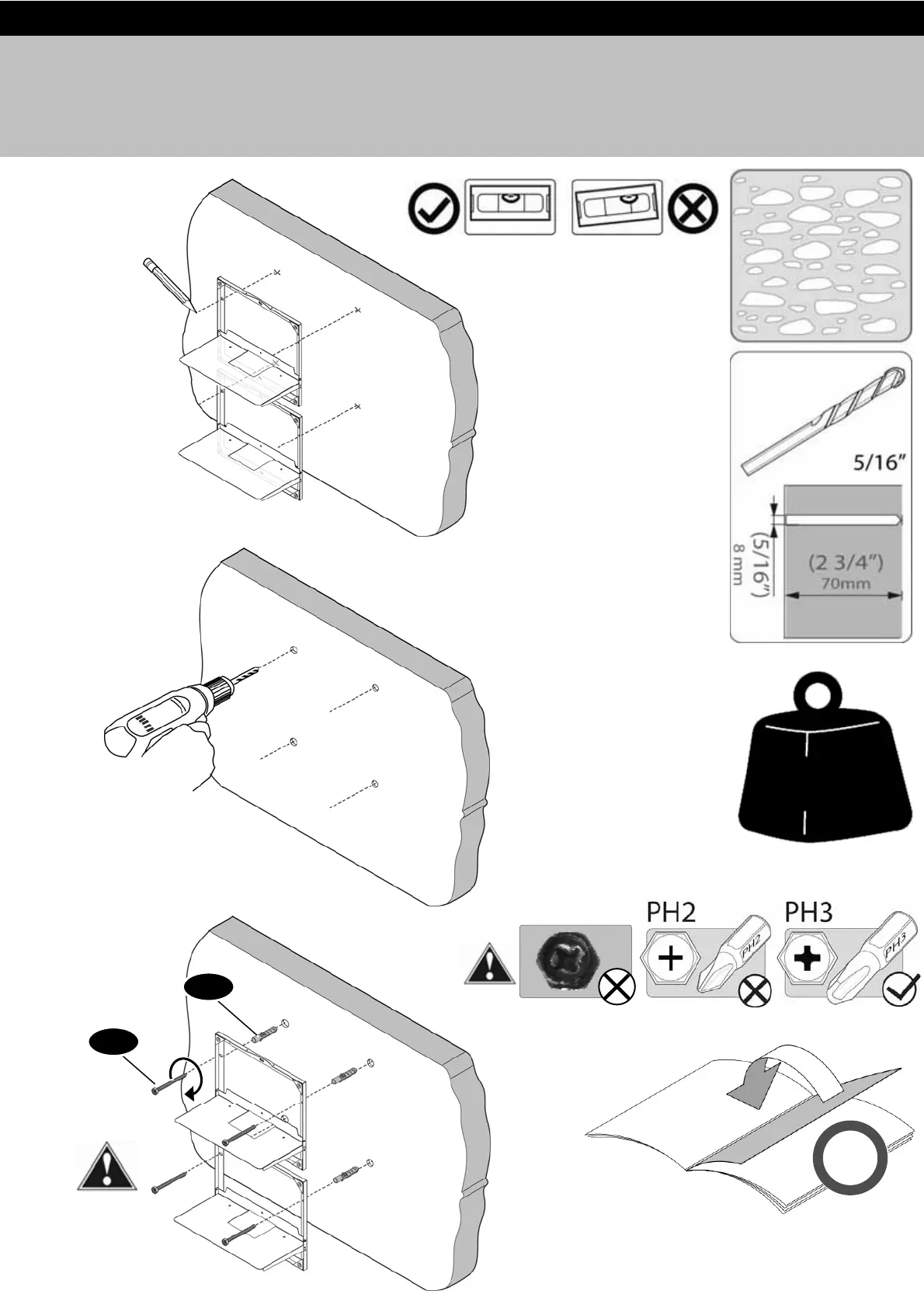 5/16"

(5/16")
8 mm

(2 3/4")
70mm

PH2

PH2

PH3

PH3