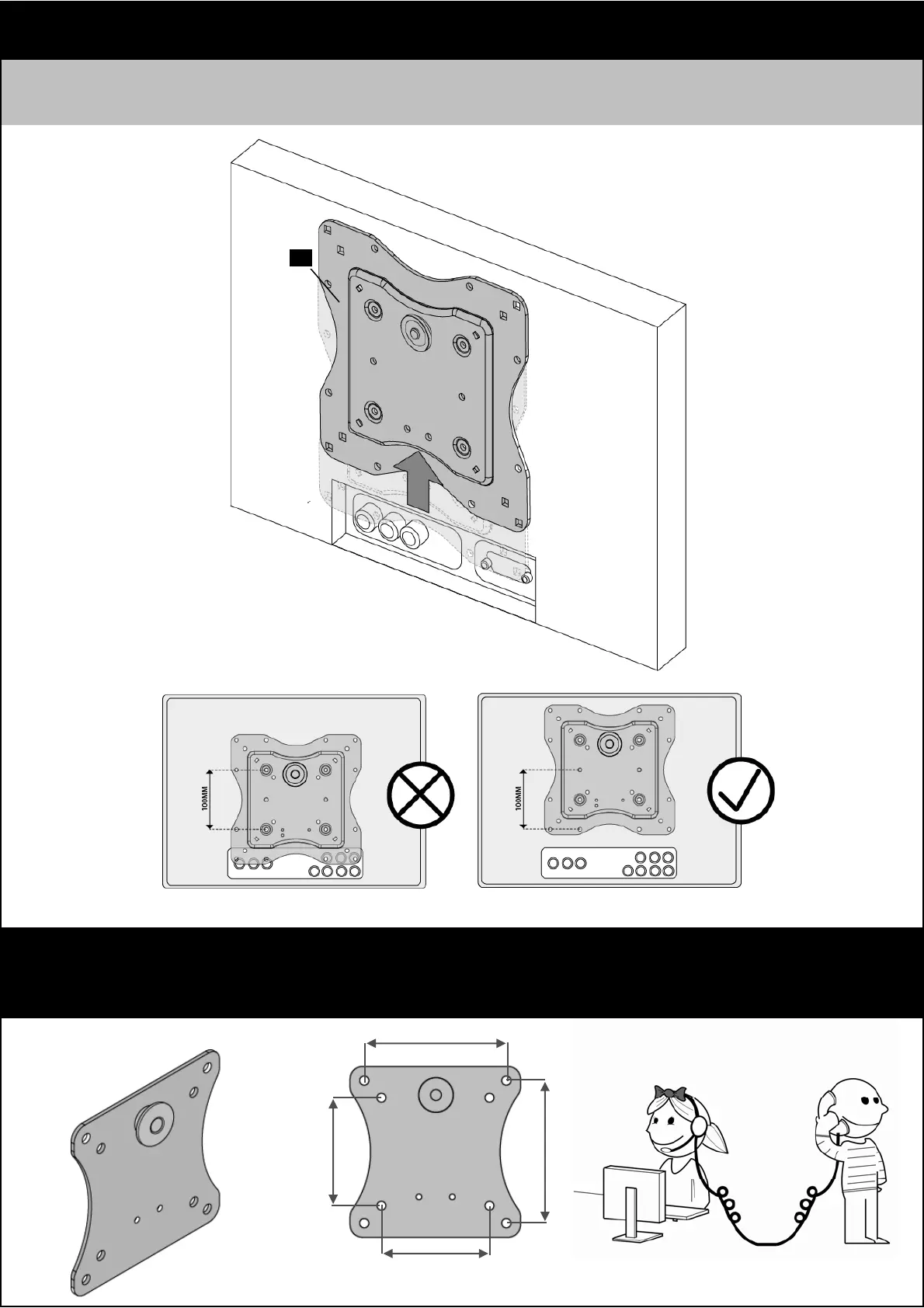 100MM

100MM