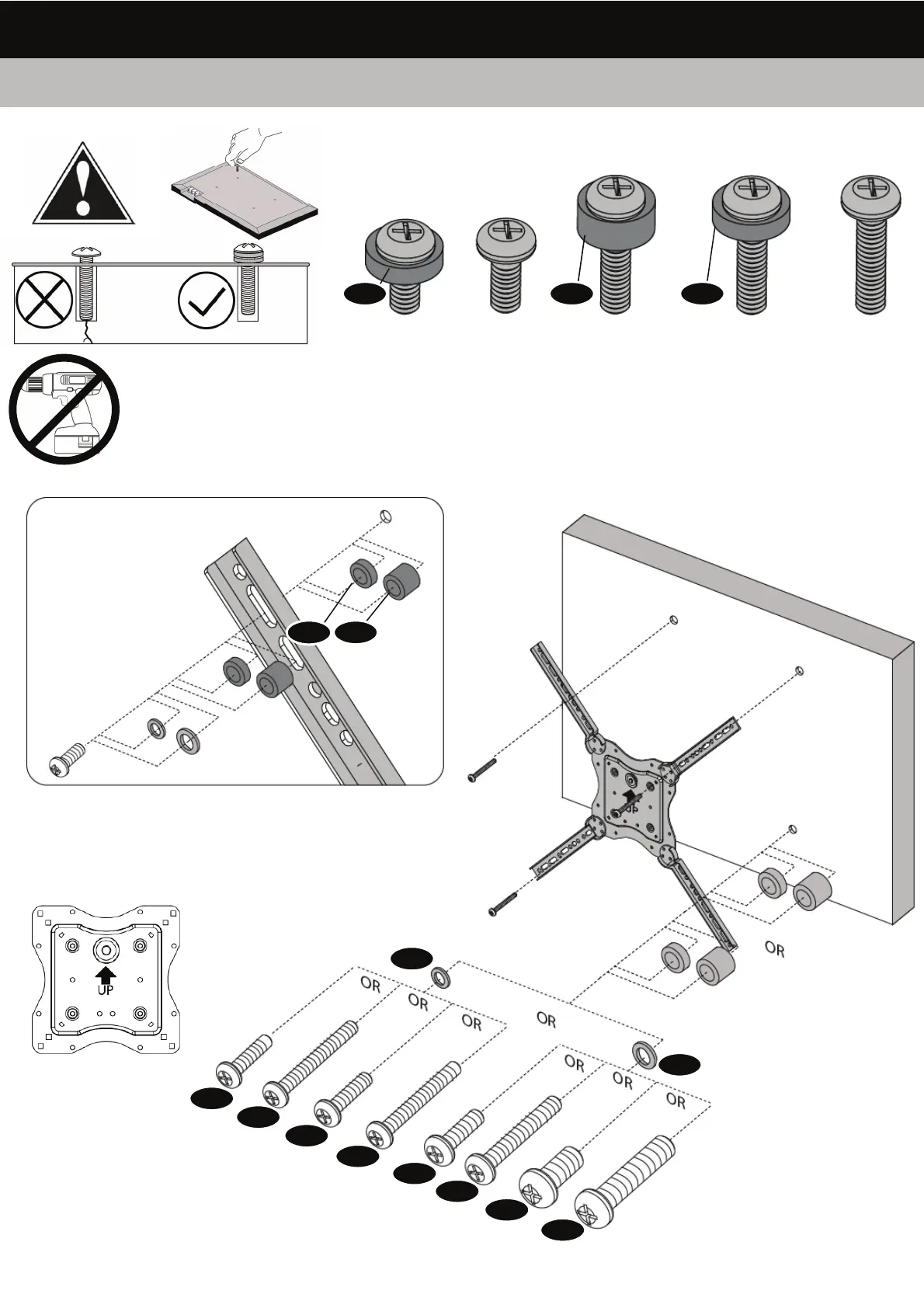 UP

OR

UP

OR

OR

OR

OR

OR

OR

OR