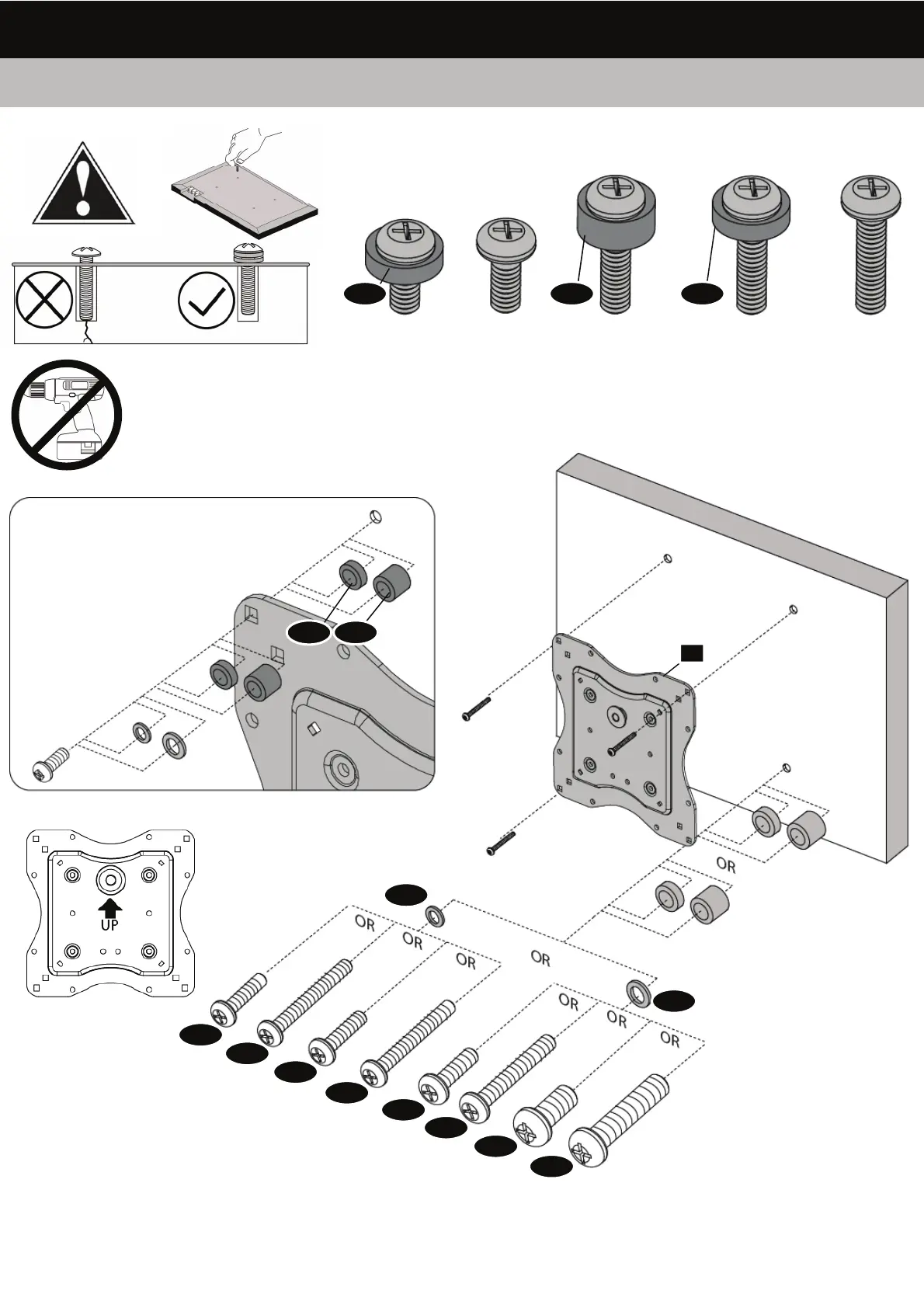 UP

OR
OR
OR
OR
OR
OR
OR
OR