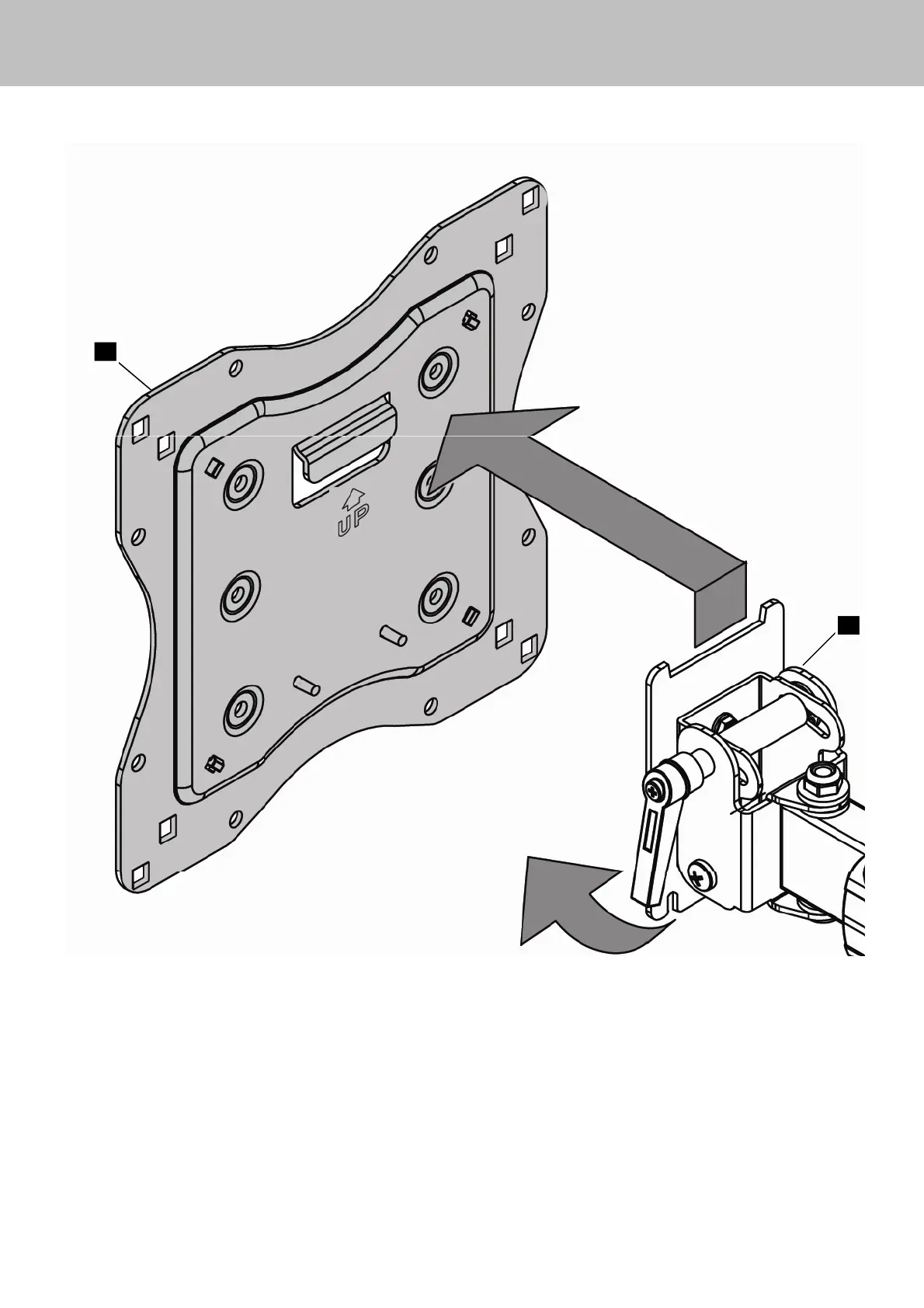 UP