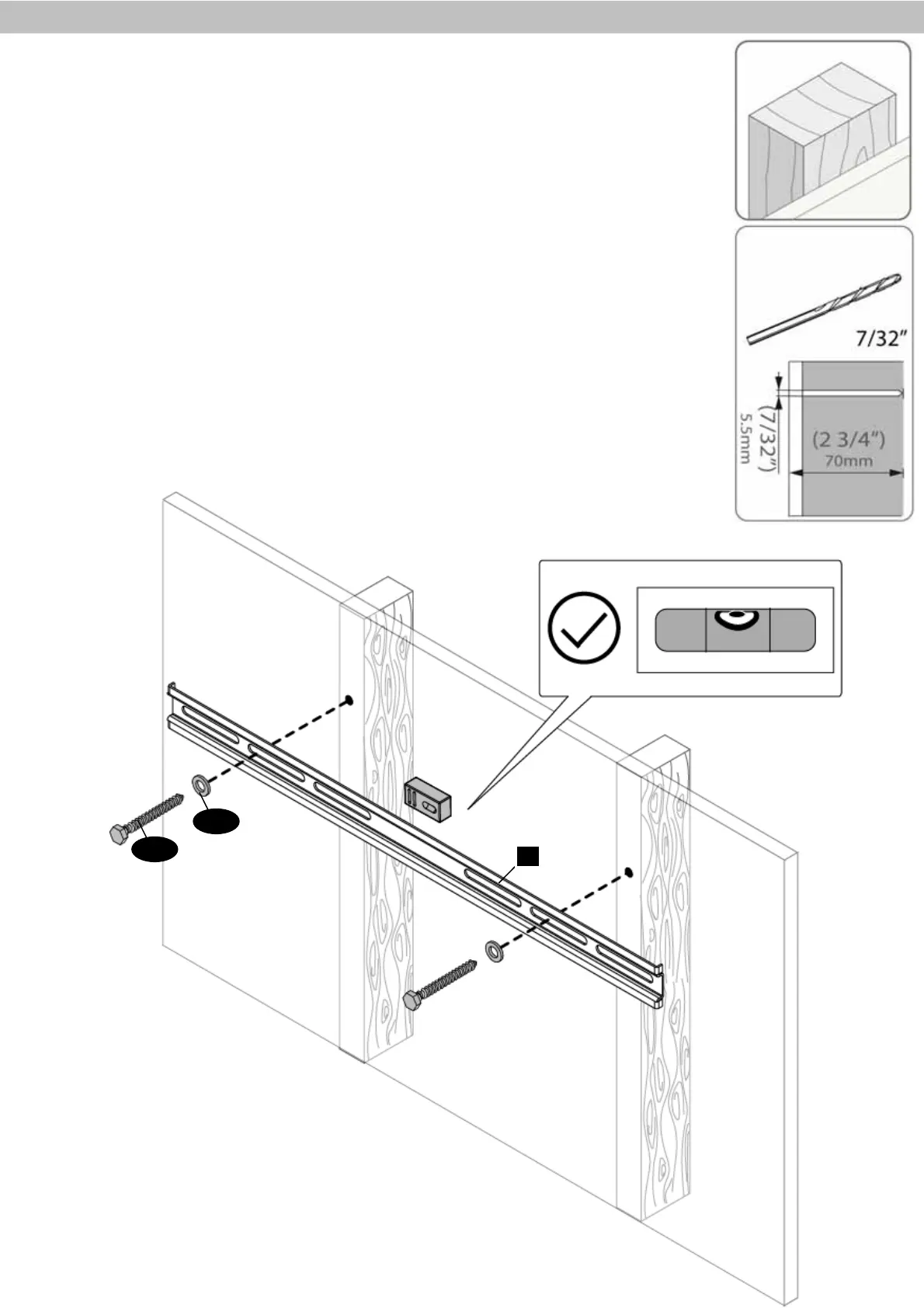 7/32"

(7/32")
5.5mm

(2 3/4")
70mm