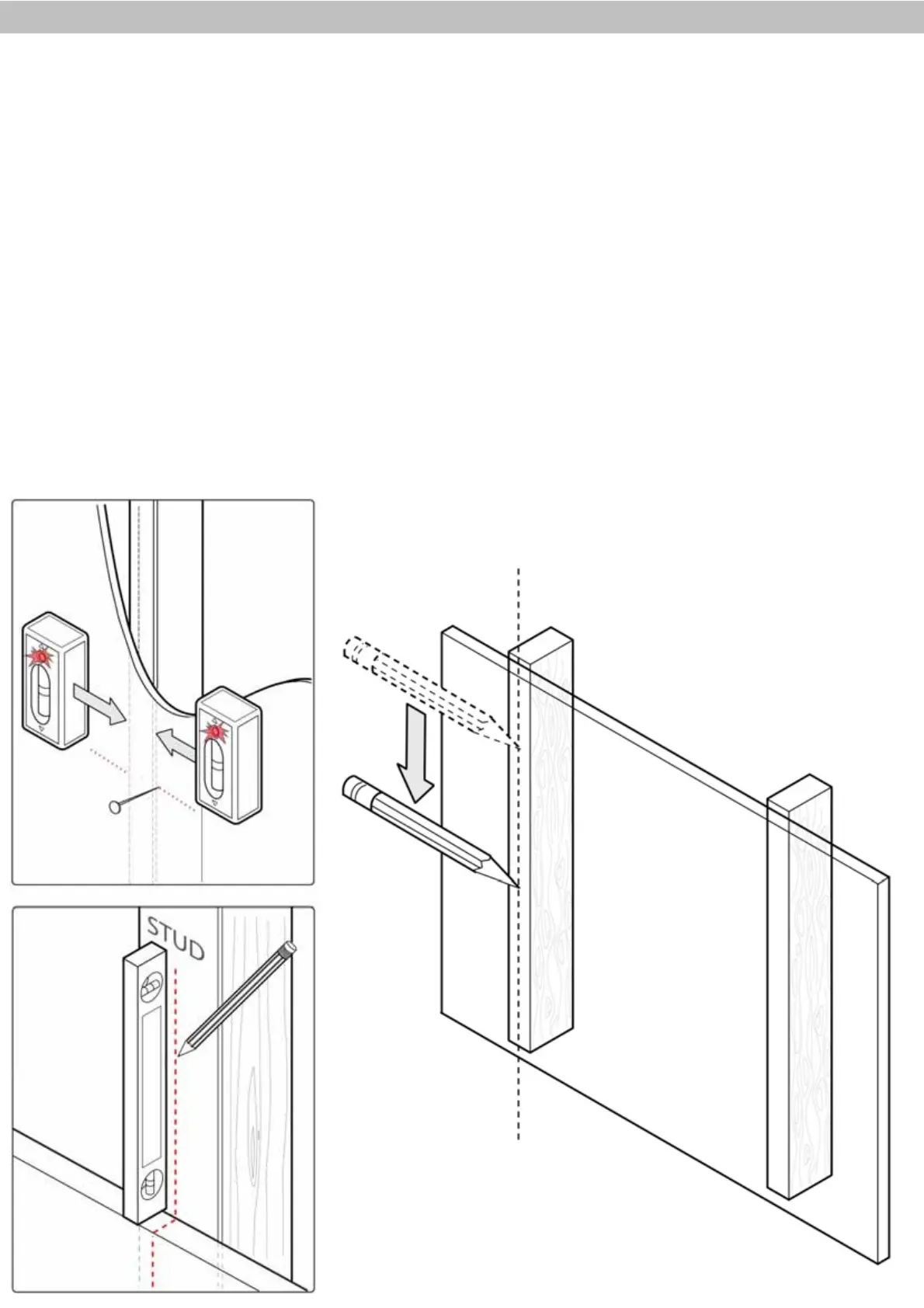 STUD