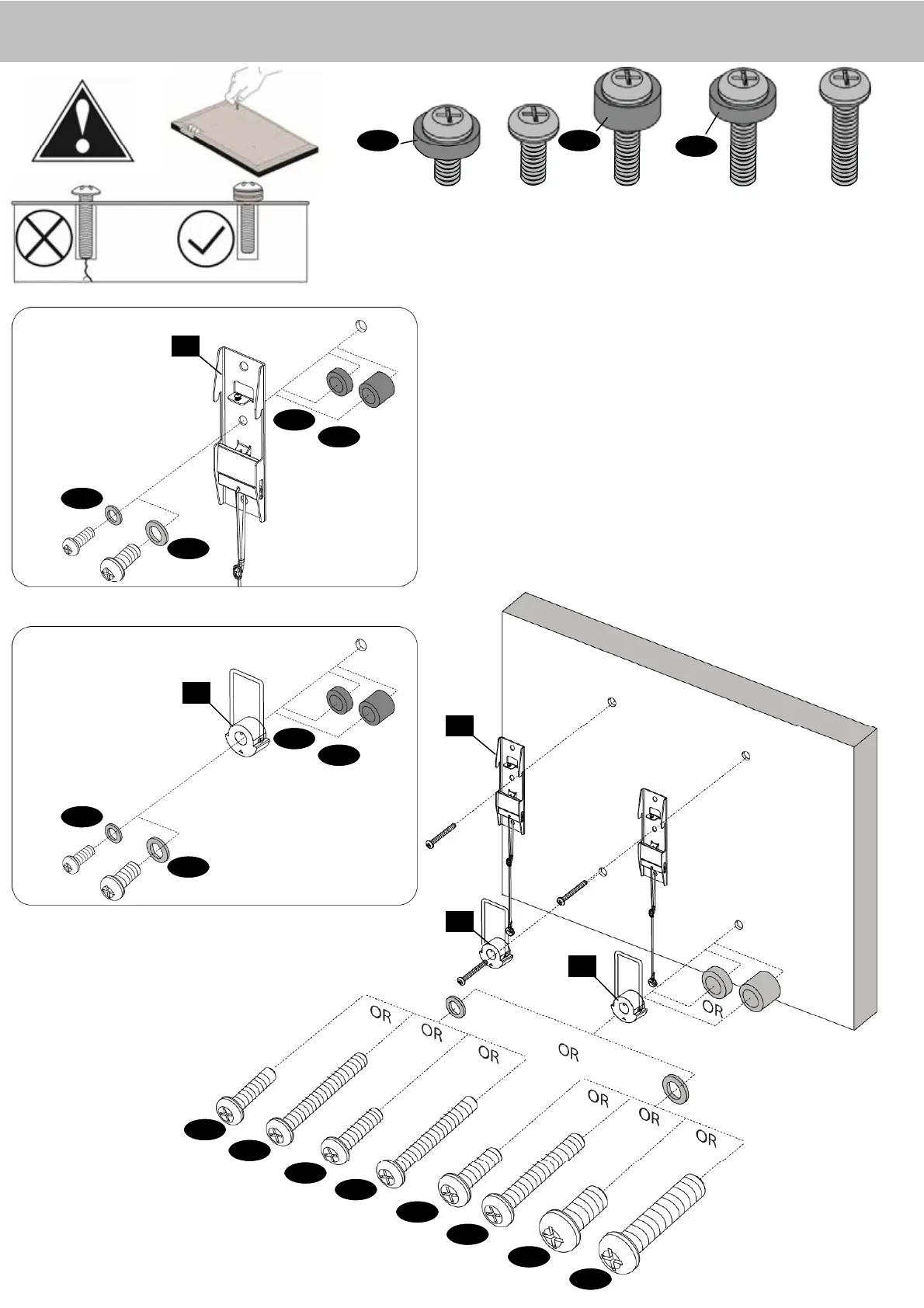 OR
OR
OR
OR
OR
OR
OR
OR