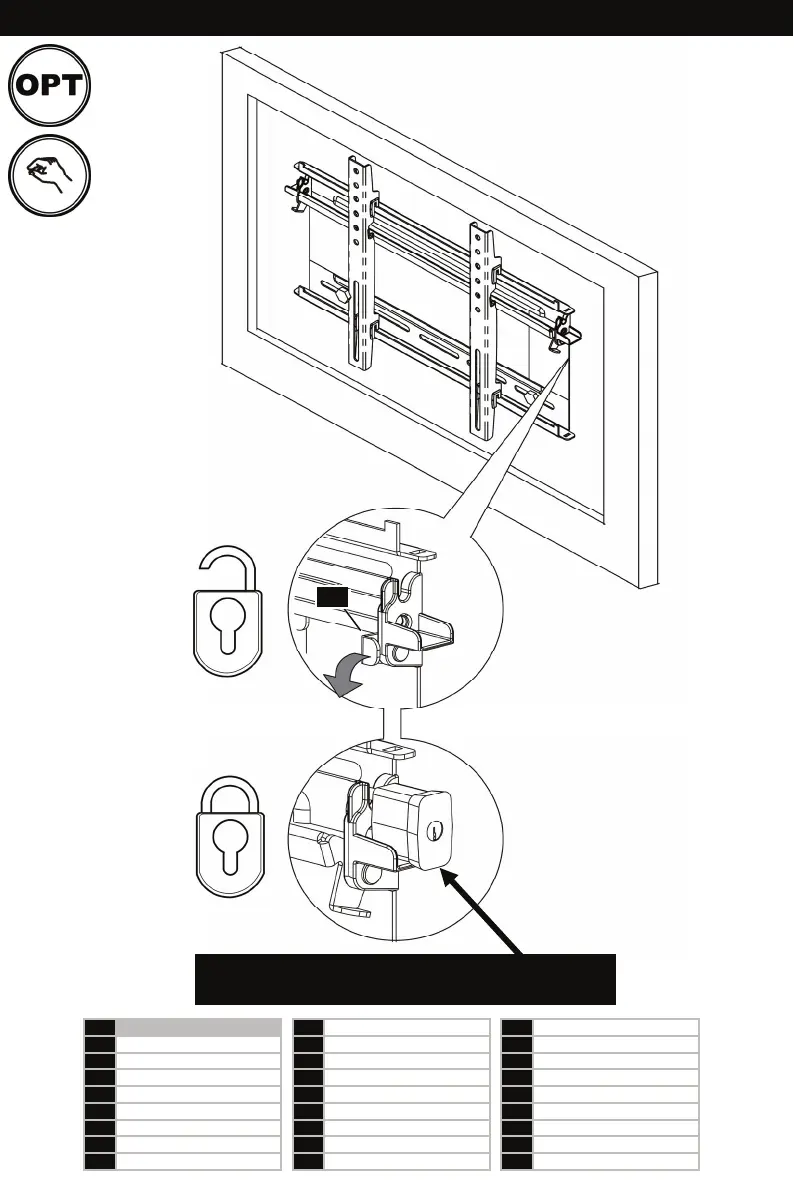 OPT