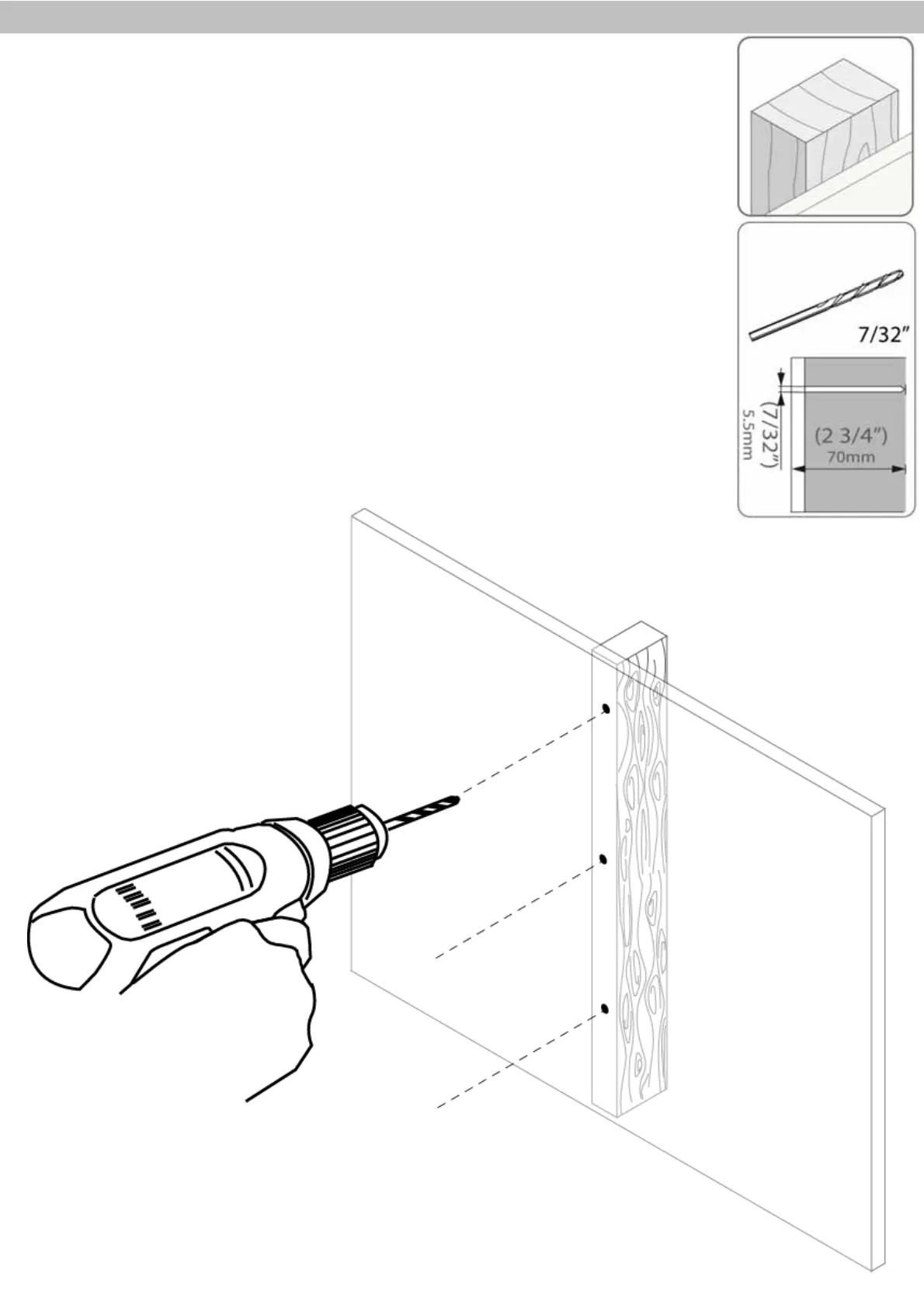 7/32"

(7/32")
5.5mm

(2 3/4")
70mm