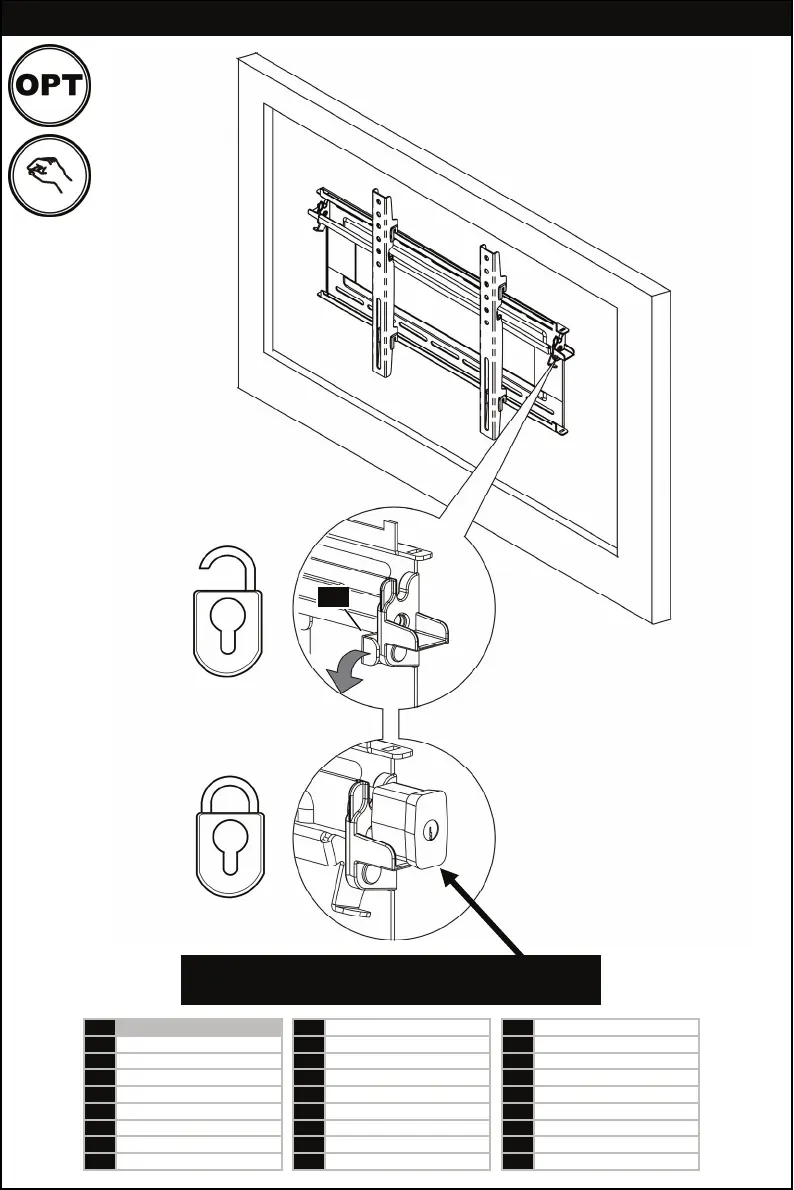 OPT