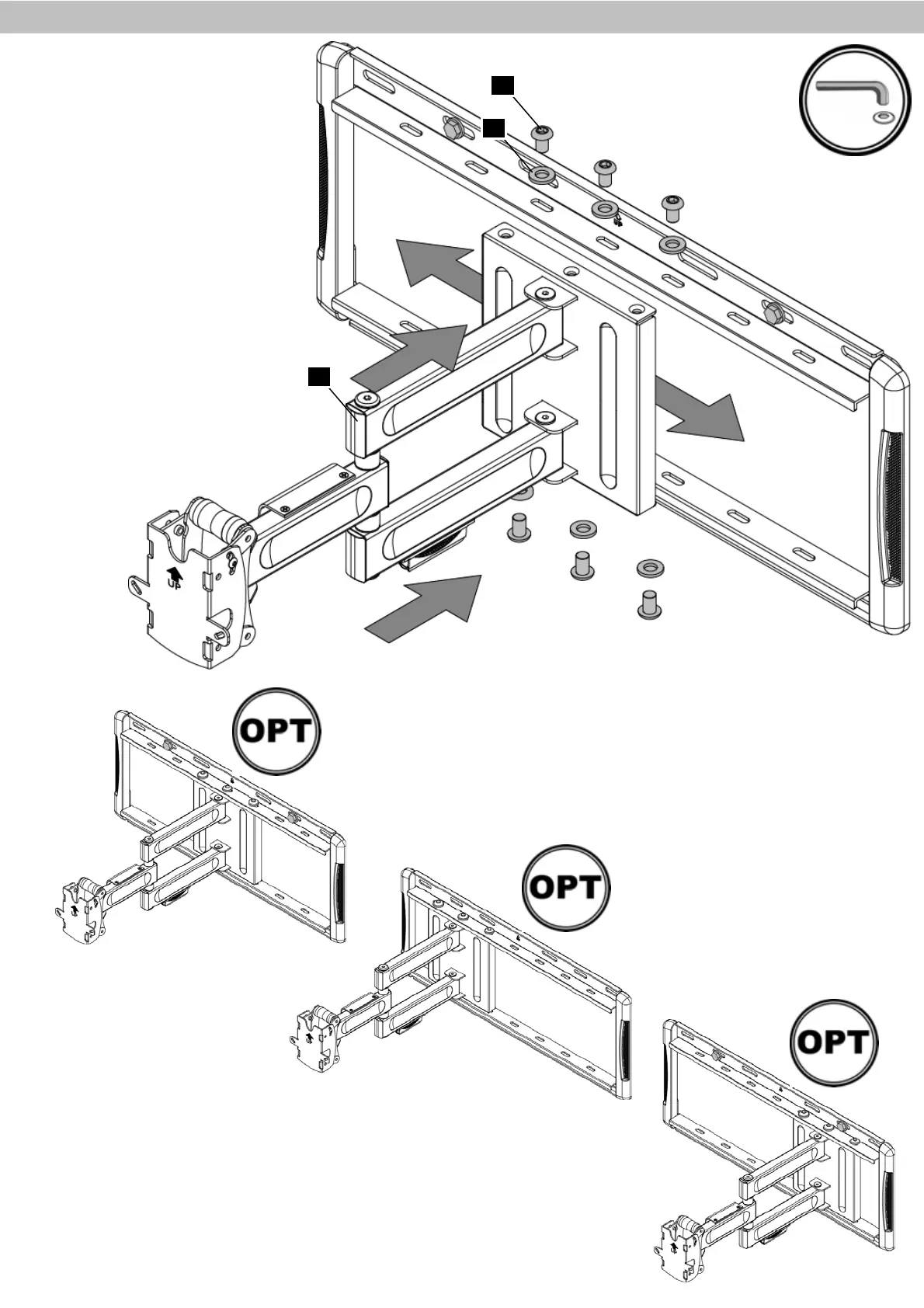 Up

OPT

OPT

OPT