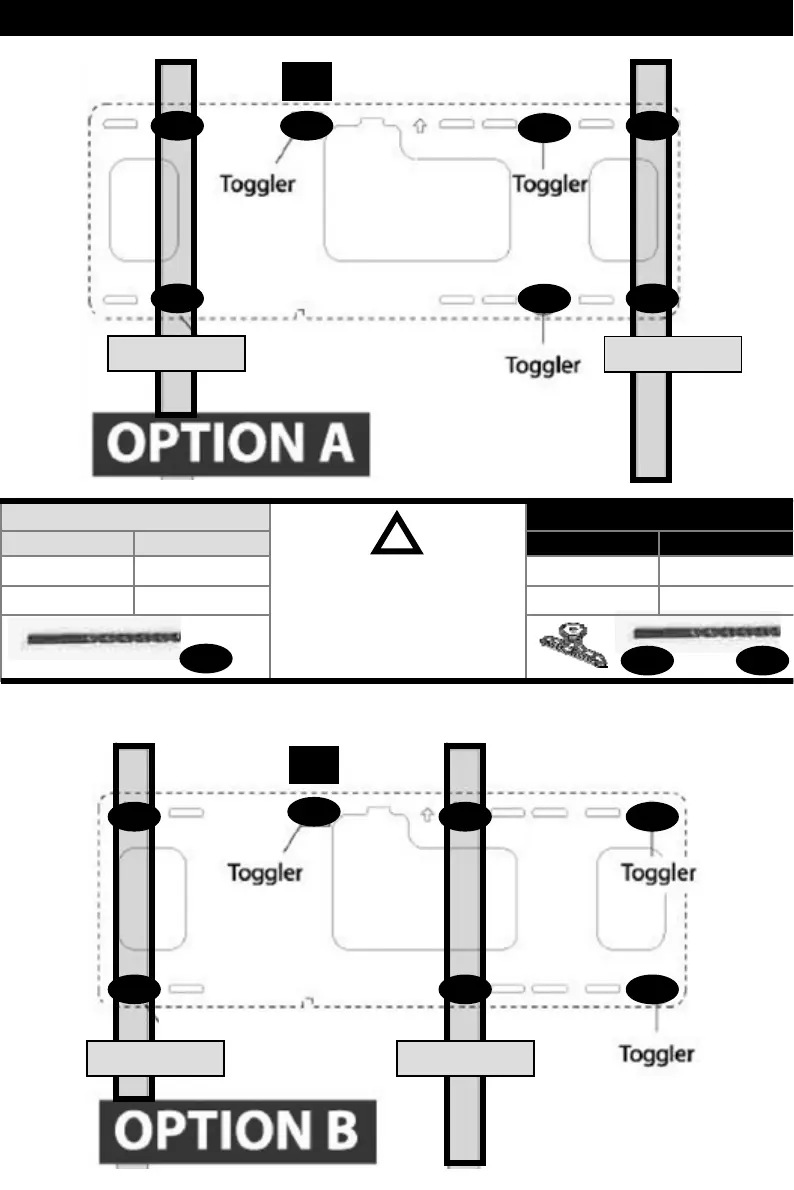 Toggler

Toggler

Toggler

OPTION A

Toggler

Toggler

Toggler

OPTION B