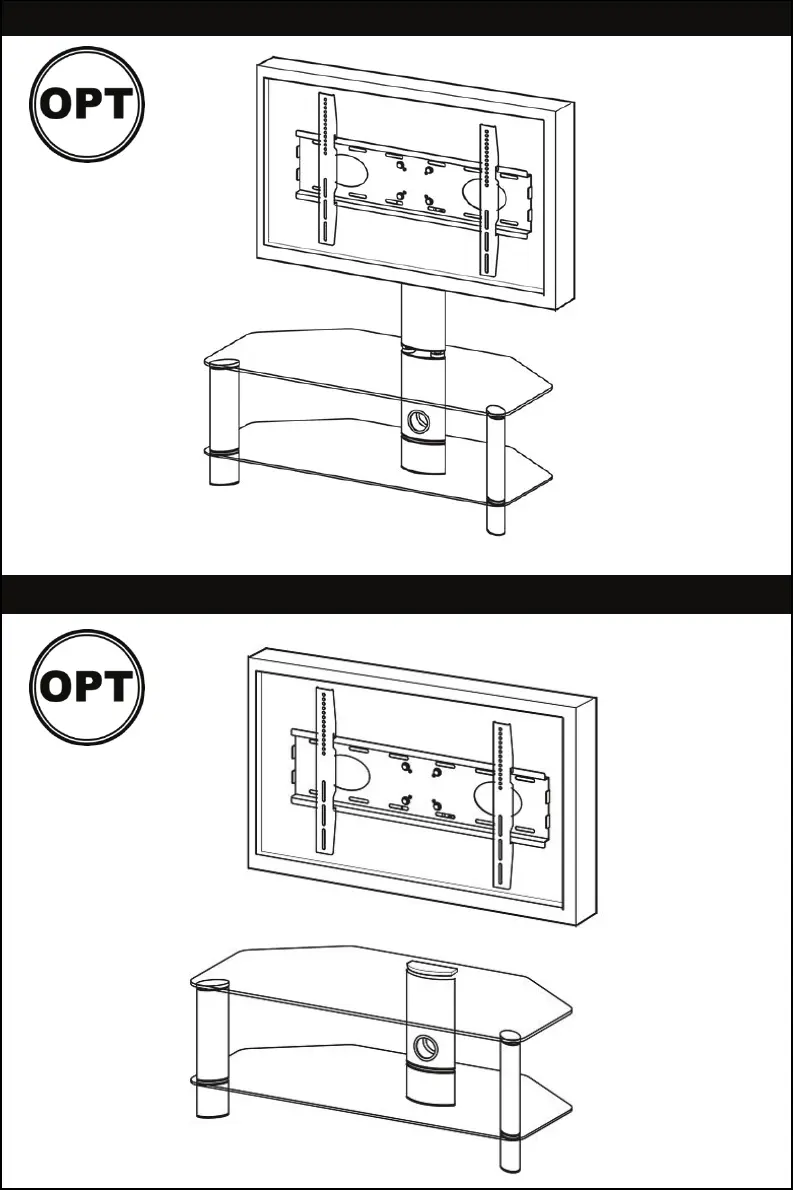 OPT

OPT