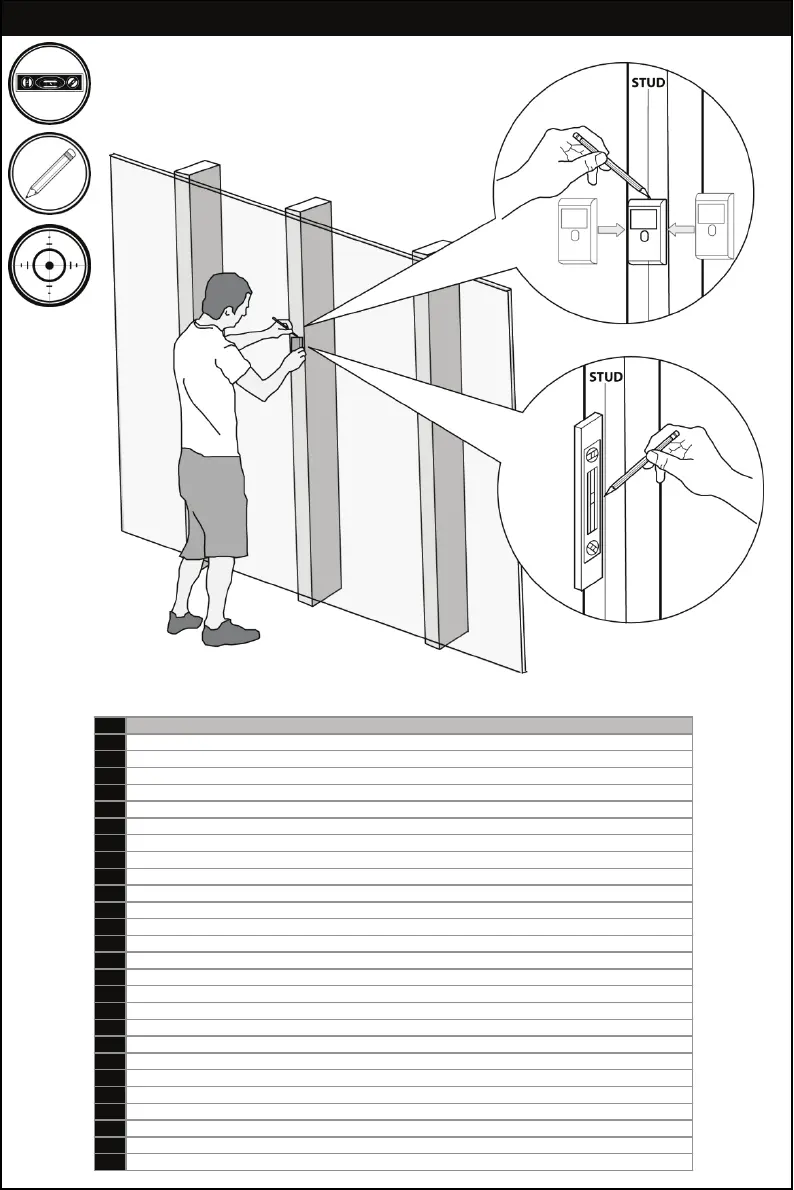 STUD

STUD