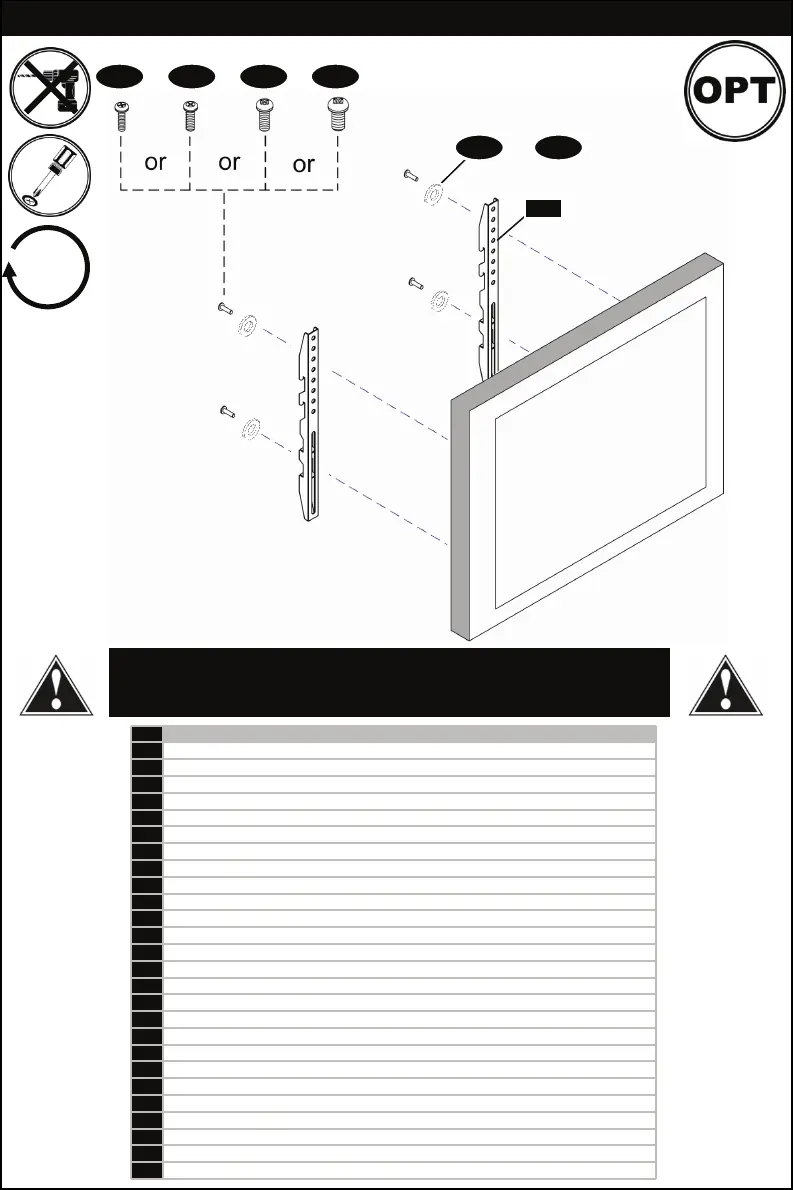 OPT

or

or

or