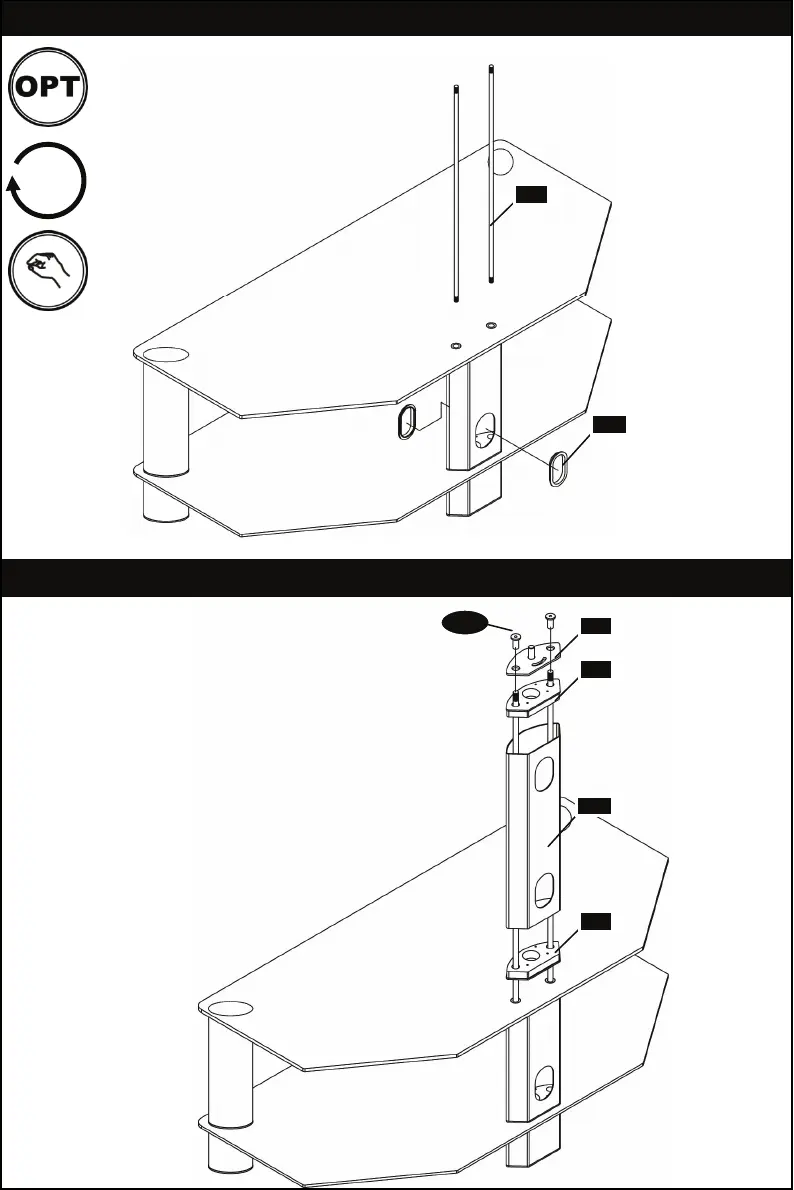 OPT