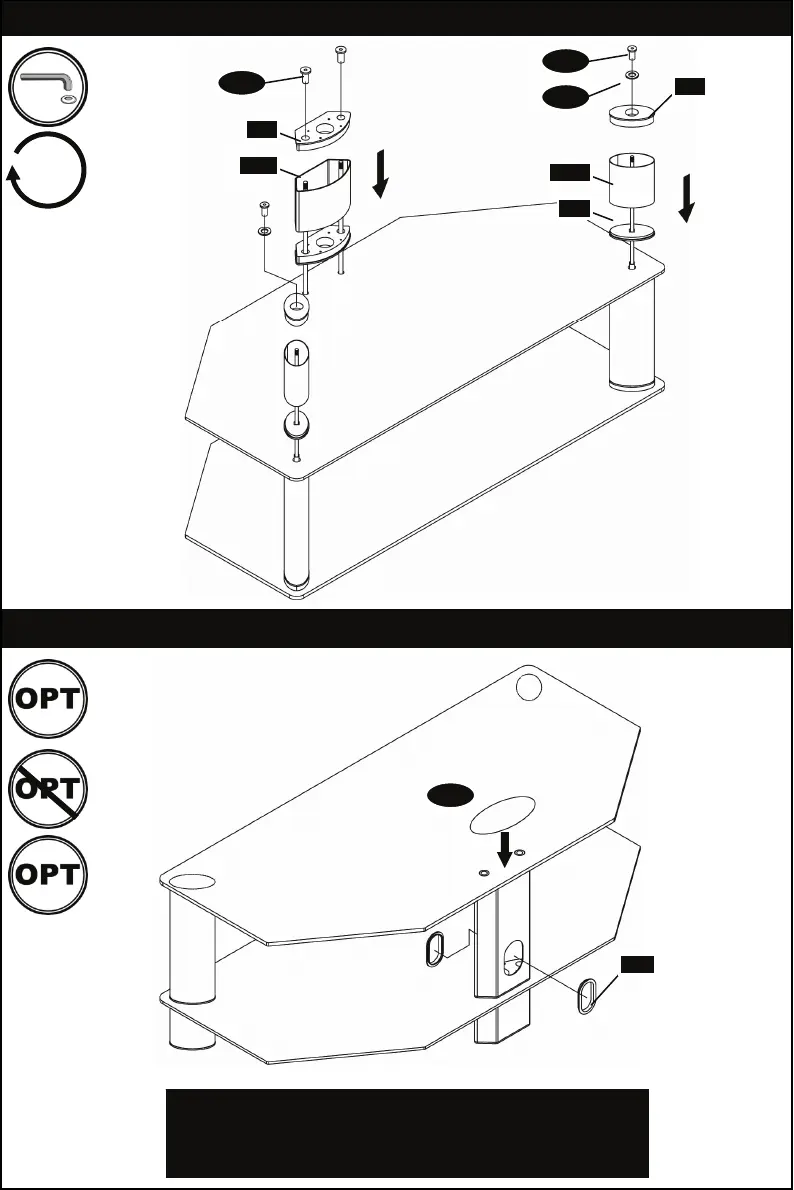 OPT

OPT

OPT