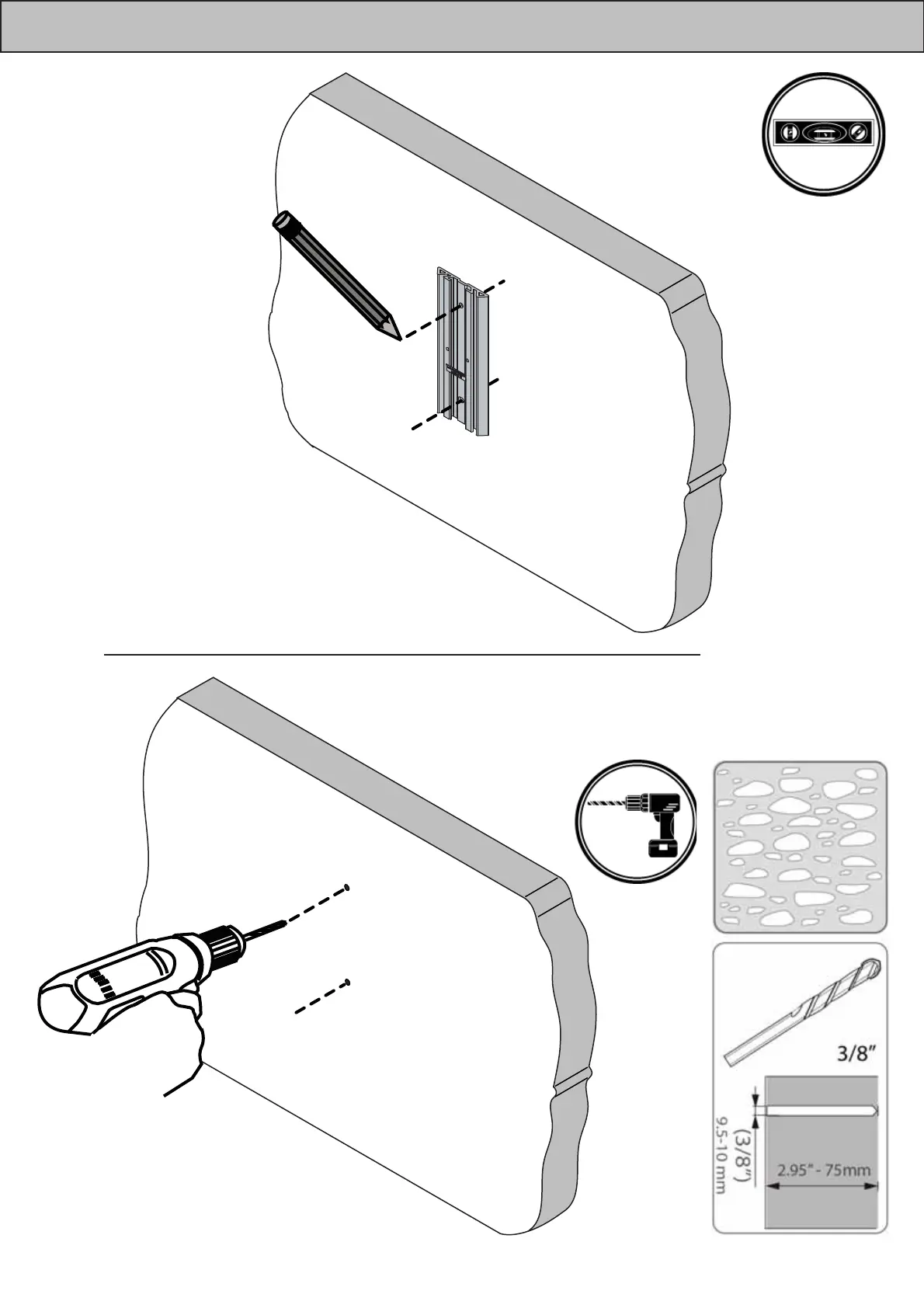 3/8"

(3/8")
9.5-10 mm

2.95" - 75mm