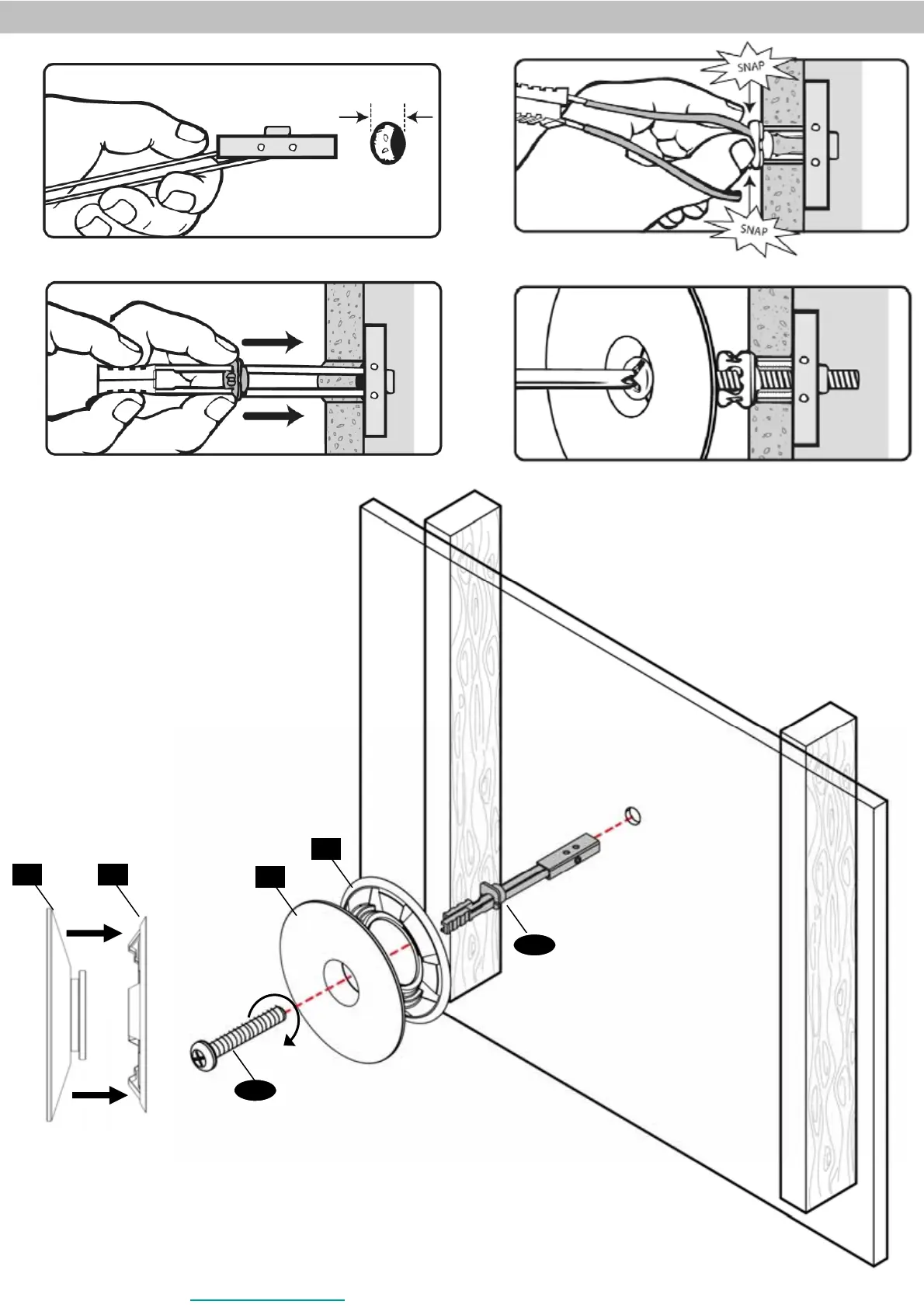 SNAP

SNAP