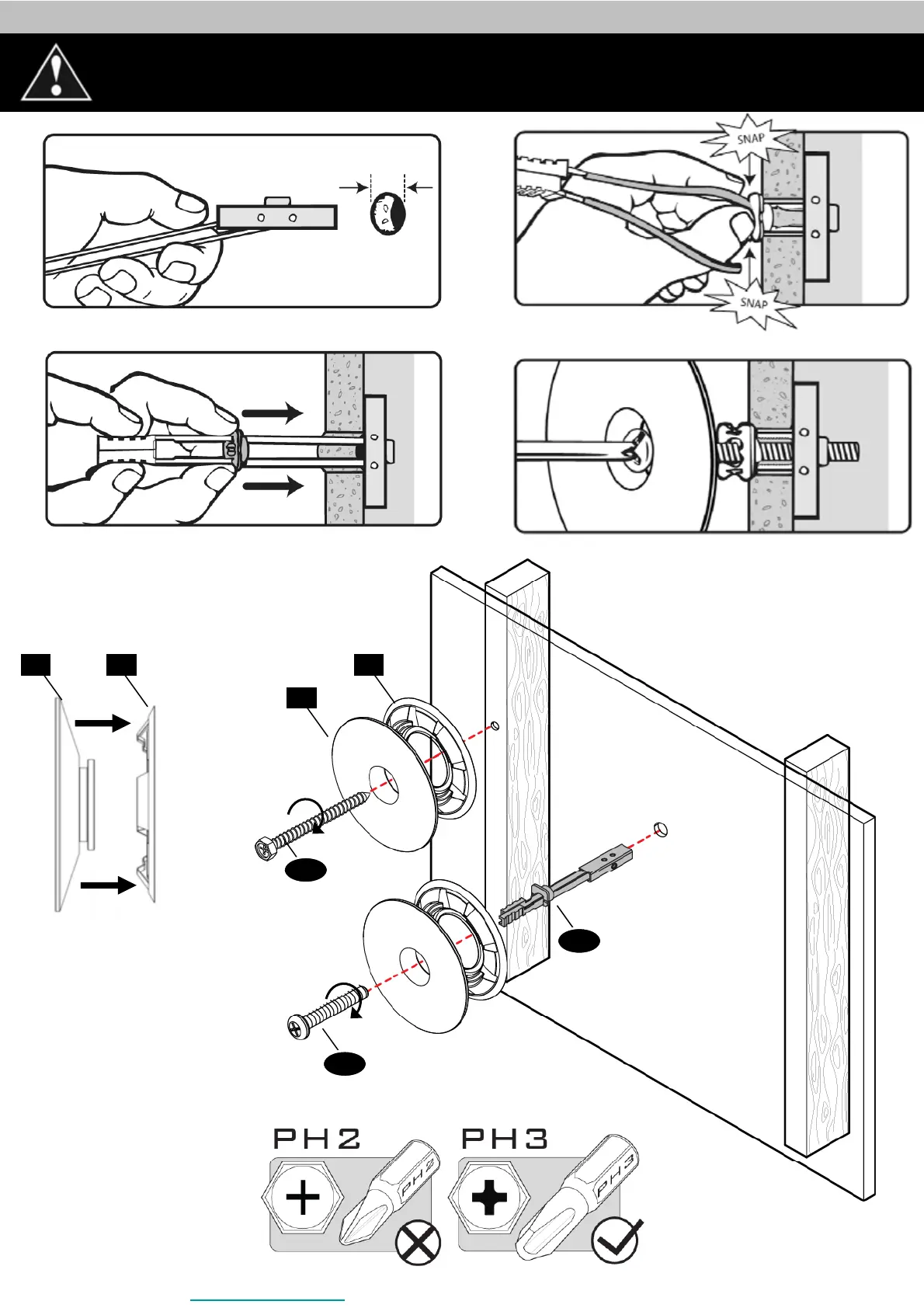 SNAP

SNAP

PH2

PH2

PH3

PH3