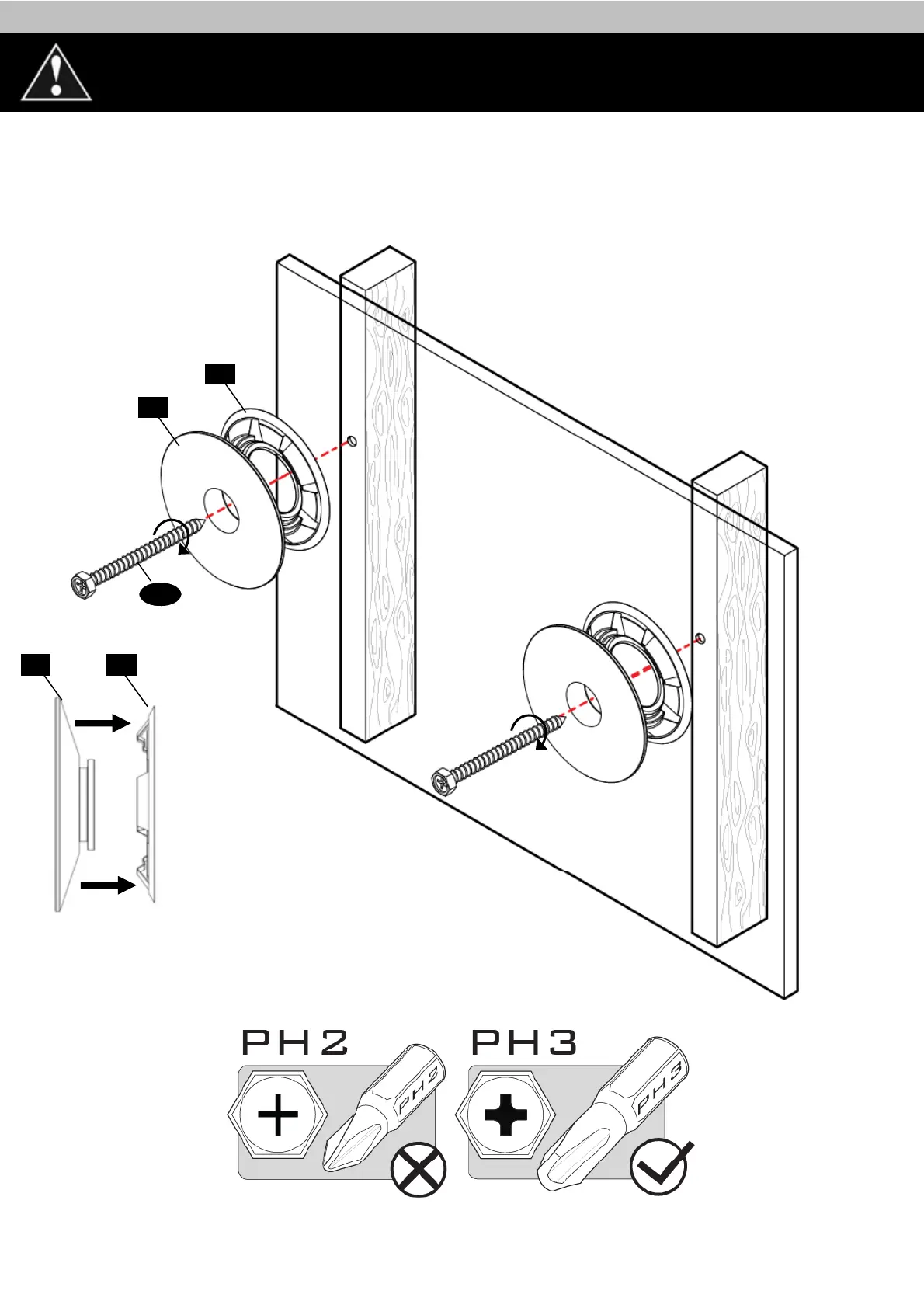 PH2

PH2

PH3

PH3