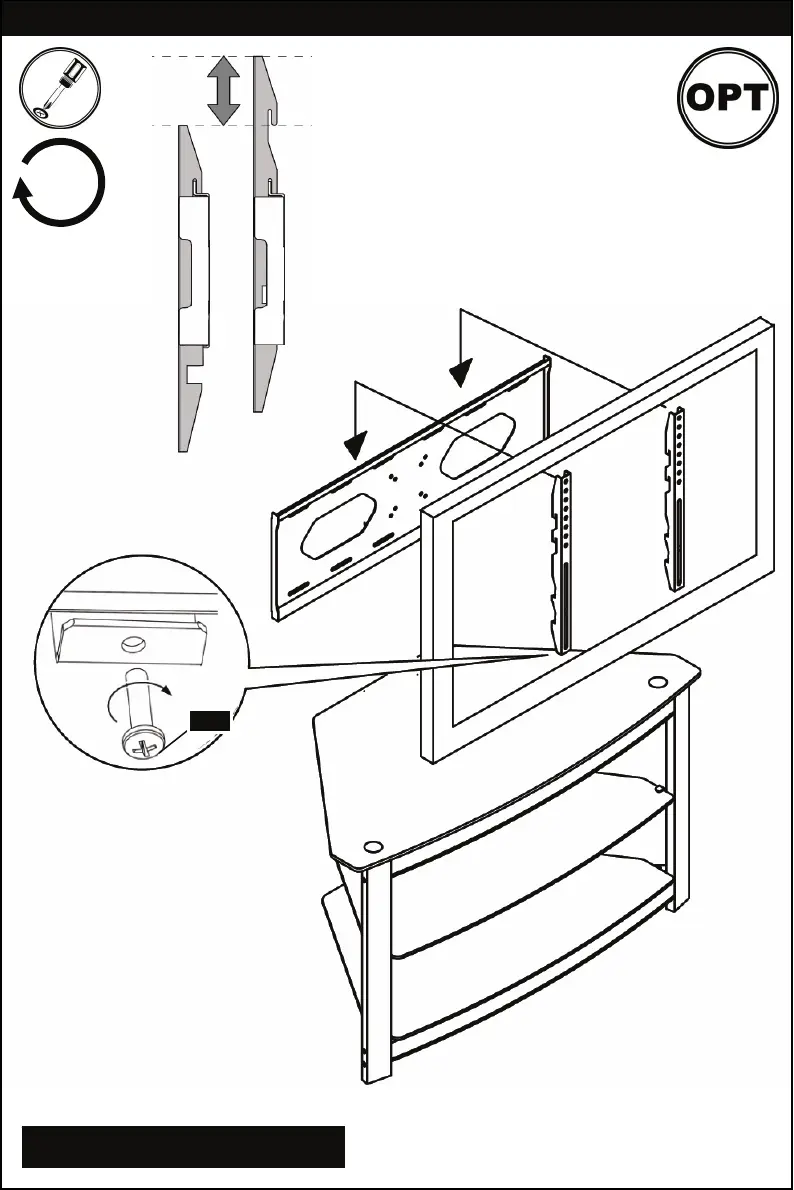 OPT