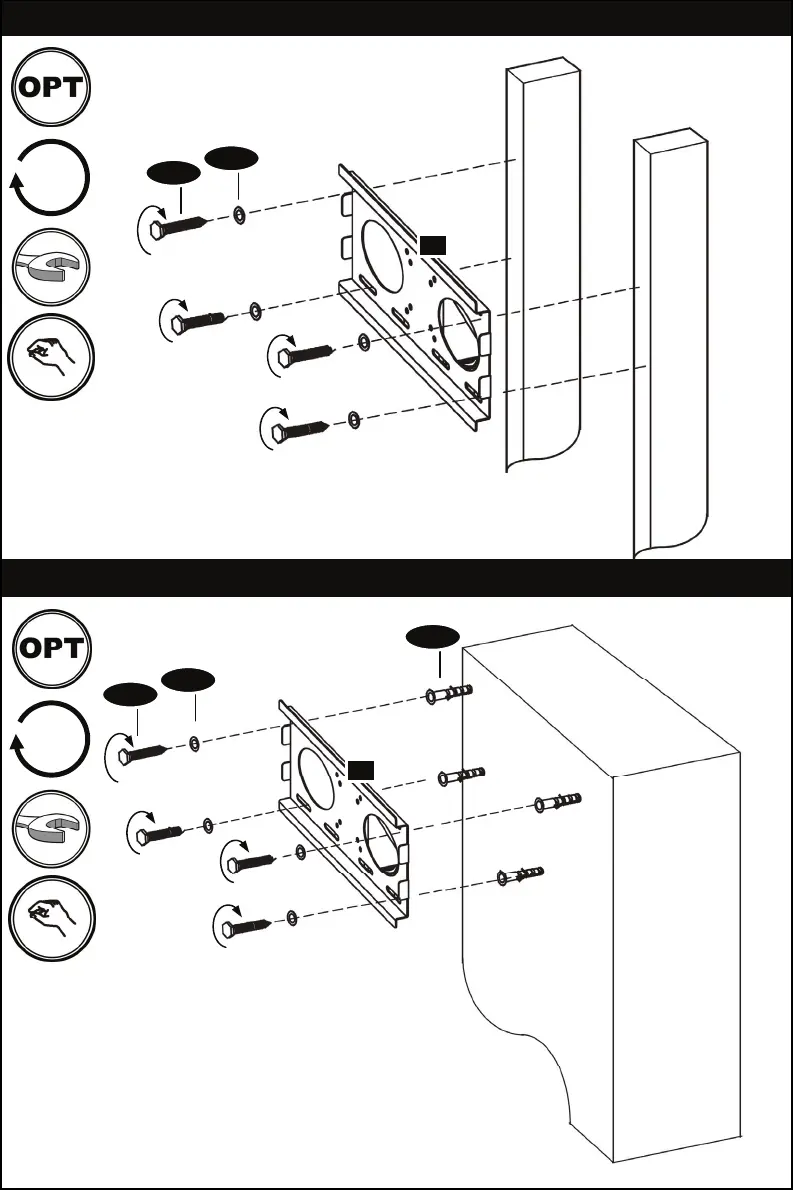 OPT

OPT